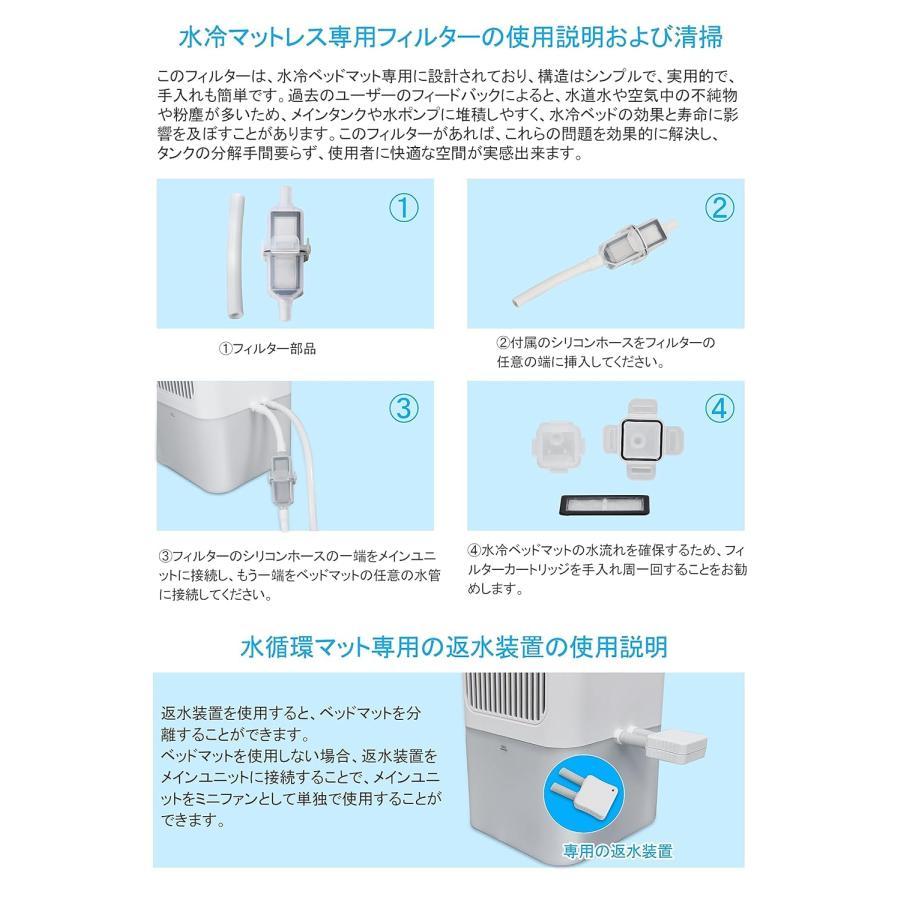 水冷マットレス専用フィルターの使用説明および清掃

このフィルターは、水冷ベッドマット専用に設計されており、構造はシンプルで、実用的で、手入れも簡単です。過去のユーザーのフィードバックによると、水道水や空気中の不純物や粉塵が多いため、メインタンクや水ポンプに堆積しやすく、水冷ベッドの効果と寿命に影響を及ぼすことがあります。このフィルターがあれば、これらの問題を効果的に解決し、タンクの分解手間要らず、使用者に快適な空間が実感出来ます。

①

①フィルター部品

②

②付属のシリコンホースをフィルターの任意の端に挿入してください。

③

③フィルターのシリコンホースの一端をメインユニットに接続し、もう一端をベッドマットの任意の水管に接続してください。

④

④水冷ベッドマットの水流れを確保するため、フィルターカートリッジを手入れ周一回することをお勧めします。

水循環マット専用の返水装置の使用説明

返水装置を使用すると、ベッドマットを分離することができます。
ベッドマットを使用しない場合、返水装置をメインユニットに接続することで、メインユニットをミニファンとして単独で使用することができます。

専用の返水装置