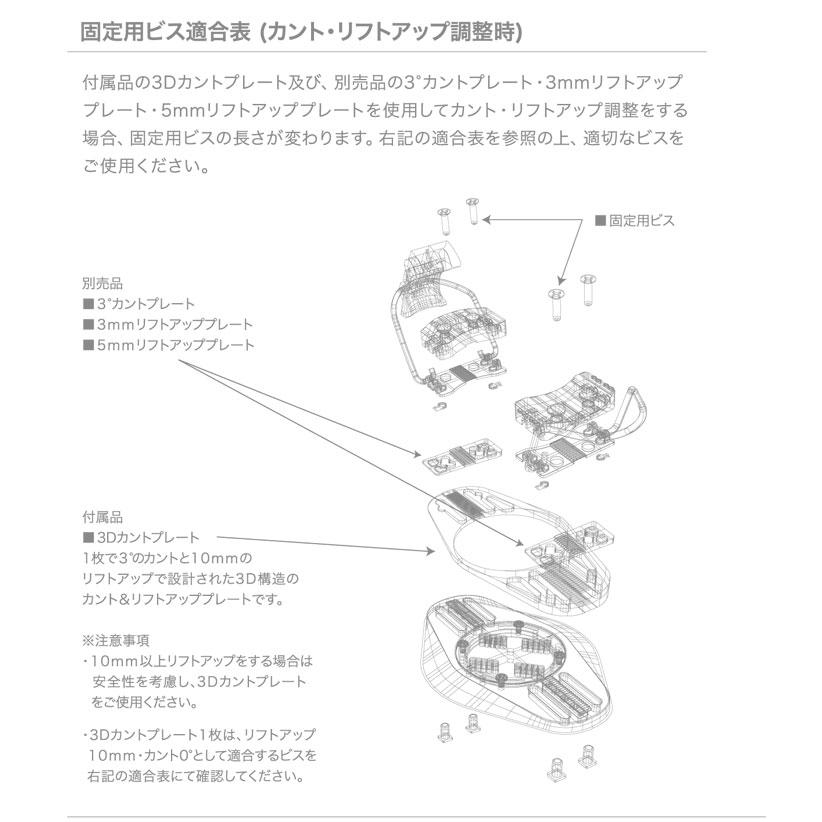 固定用ビス適合表 (カント・リフトアップ調整時)

付属品の3Dカントプレート及び、別売品の3°カントプレート・3mmリフトアッププレート・5mmリフトアッププレートを使用してカント・リフトアップ調整をする場合、固定用ビスの長さが変わります。右記の適合表を参照の上、適切なビスをご使用ください。

■固定用ビス

別売品
■3°カントプレート
■3mmリフトアッププレート
■5mmリフトアッププレート

付属品
■3Dカントプレート
1枚で3°のカントと10mmのリフトアップで設計された3D構造のカント&リフトアッププレートです。

※注意事項
・10mm以上リフトアップをする場合は安全性を考慮し、3Dカントプレートをご使用ください。

・3Dカントプレート1枚は、リフトアップ10mm・カント0°として適合するビスを右記の適合表にて確認してください。