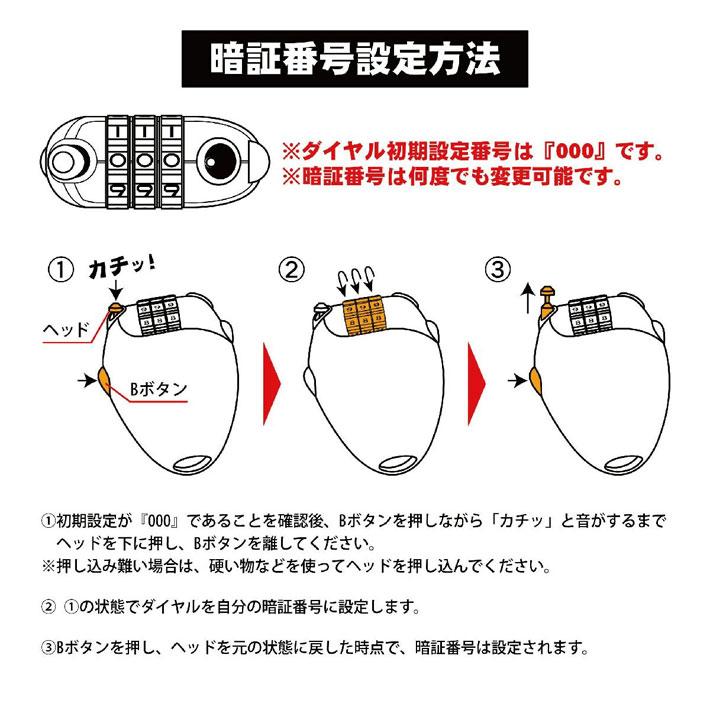 暗証番号設定方法

※ダイヤル初期設定番号は『000』です。
※暗証番号は何度でも変更可能です。

①

カチッ!

ヘッド

Bボタン

②

③

①初期設定が『000』であることを確認後、Bボタンを押しながら「カチッ」と音がするまでヘッドを下に押し、Bボタンを離してください。
※押し込み難い場合は、硬い物などを使ってヘッドを押し込んでください。

② ①の状態でダイヤルを自分の暗証番号に設定します。

③Bボタンを押し、ヘッドを元の状態に戻した時点で、暗証番号は設定されます。