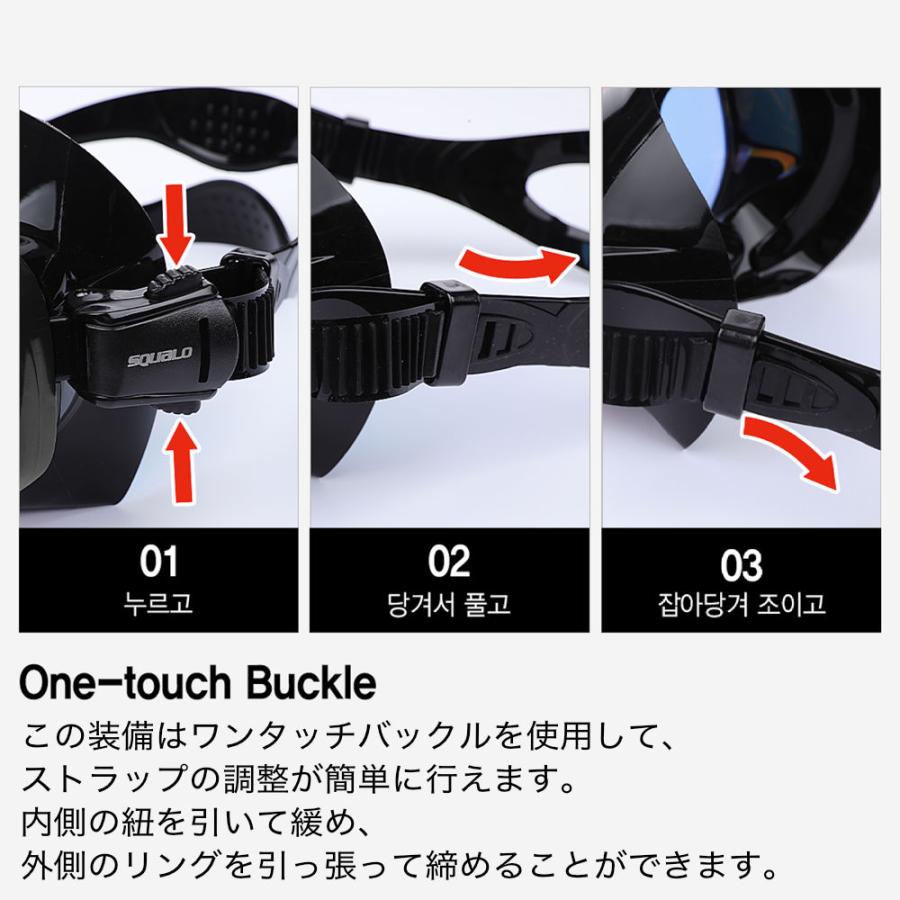 SQUALO

01
누르고

02
당겨서 풀고

03
잡아당겨 조이고

One-touch Buckle

この装備はワンタッチバックルを使用して、ストラップの調整が簡単に行えます。内側の紐を引いて緩め、外側のリングを引っ張って締めることができます。