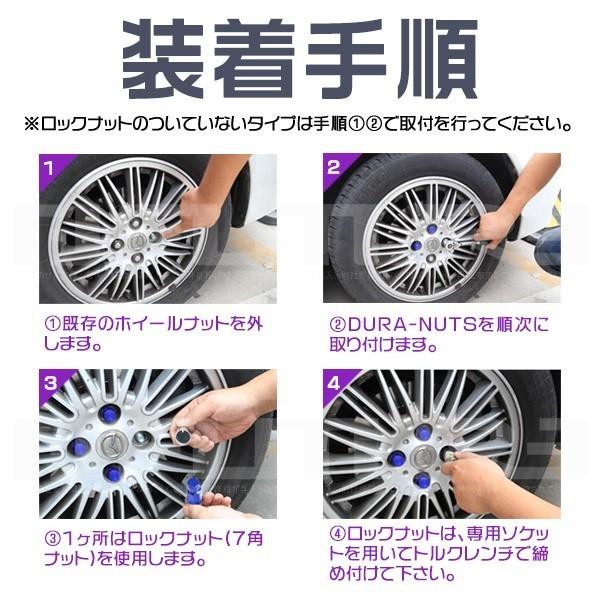 装着手順

※ロックナットのついていないタイプは手順①②で取付を行ってください。

1

①既存のホイールナットを外します。

2

②DURA-NUTSを順次に取り付けます。

3

③1ヶ所はロックナット(7角ナット)を使用します。

4

④ロックナットは、専用ソケットを用いてトルクレンチで締め付けて下さい。