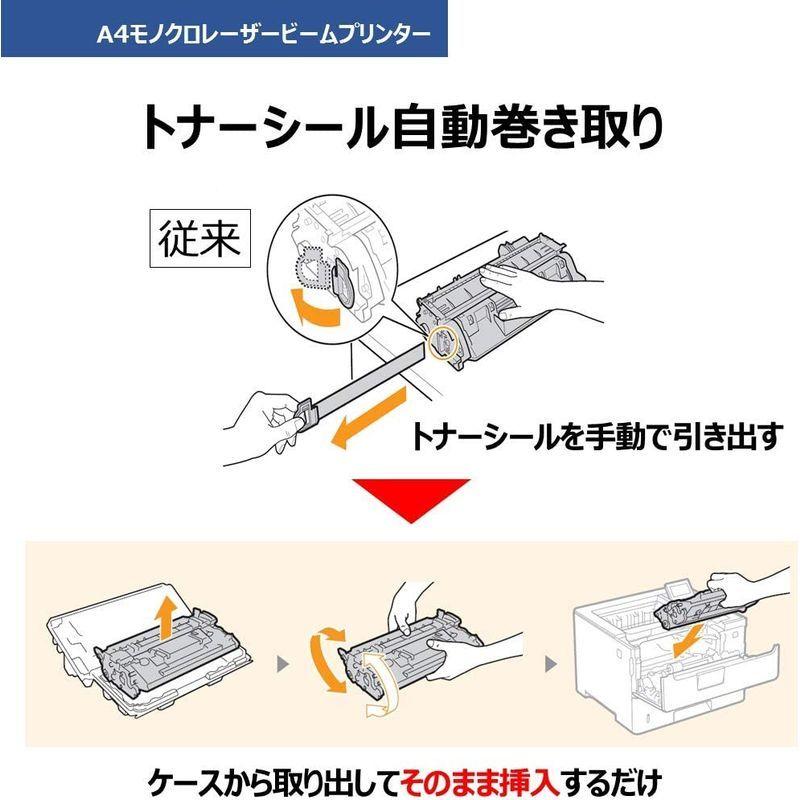 A4モノクロレーザービームプリンター

トナーシール自動巻き取り

従来

トナーシールを手動で引き出す

ケースから取り出してそのまま挿入するだけ