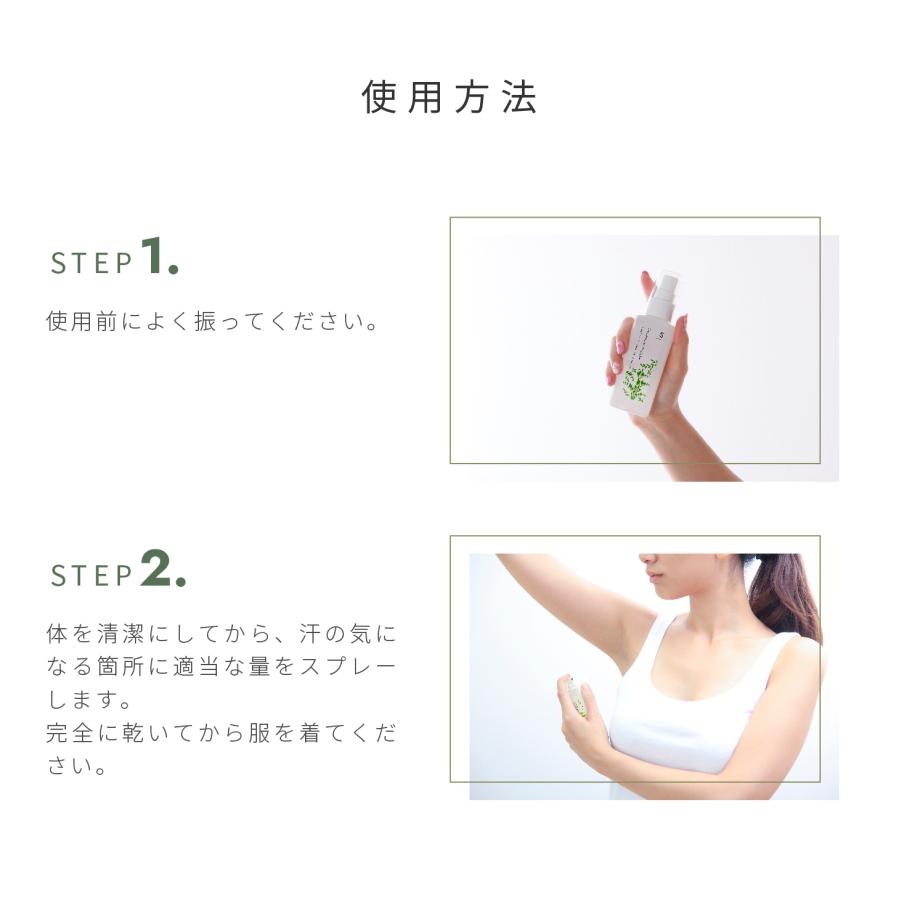 使用方法

STEP 1.

使用前によく振ってください。

STEP 2.

体を清潔にしてから、汗の気になる箇所に適当な量をスプレーします。
完全に乾いてから服を着てください。