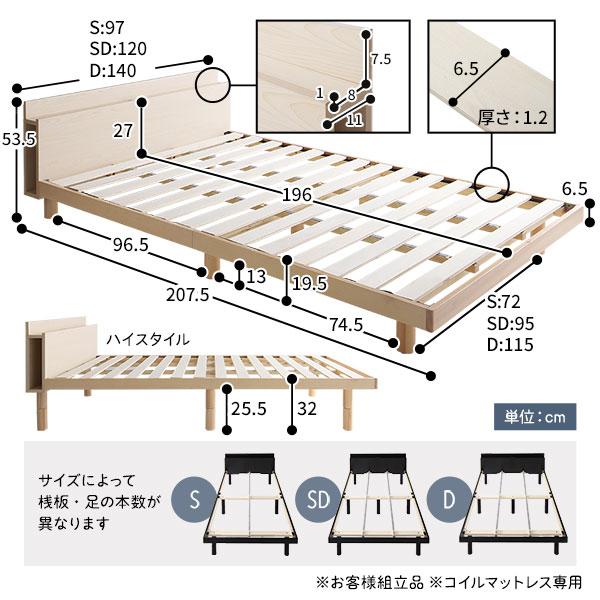 S:97
SD:120
D:140

7.5
1
8
11

6.5
厚さ：1.2

53.5
27
196
6.5
96.5
13
19.5
207.5
74.5
S:72
SD:95
D:115

ハイスタイル
25.5
32

単位：cm

サイズによって
桟板・足の本数が
異なります

S
SD
D

※お客様組立品 ※コイルマットレス専用