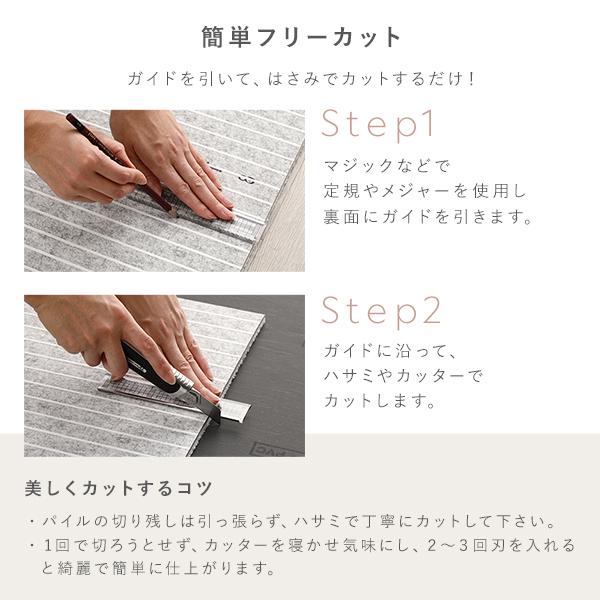 簡単フリーカット

ガイドを引いて、はさみでカットするだけ！

Step1

マジックなどで
定規やメジャーを使用し
裏面にガイドを引きます。

Step2

ガイドに沿って、
ハサミやカッターで
カットします。

美しくカットするコツ

・パイルの切り残しは引っ張らず、ハサミで丁寧にカットして下さい。
・1回で切ろうとせず、カッターを寝かせ気味にし、2～3回刃を入れると綺麗で簡単に仕上がります。