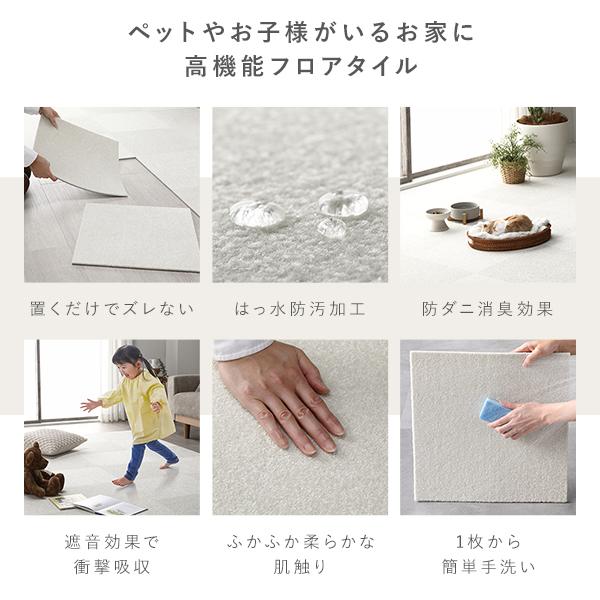 ペットやお子様がいるお家に
高機能フロアタイル

置くだけでズレない

はっ水防汚加工

防ダニ消臭効果

遮音効果で
衝撃吸収

ふかふか柔らかな
肌触り

1枚から
簡単手洗い