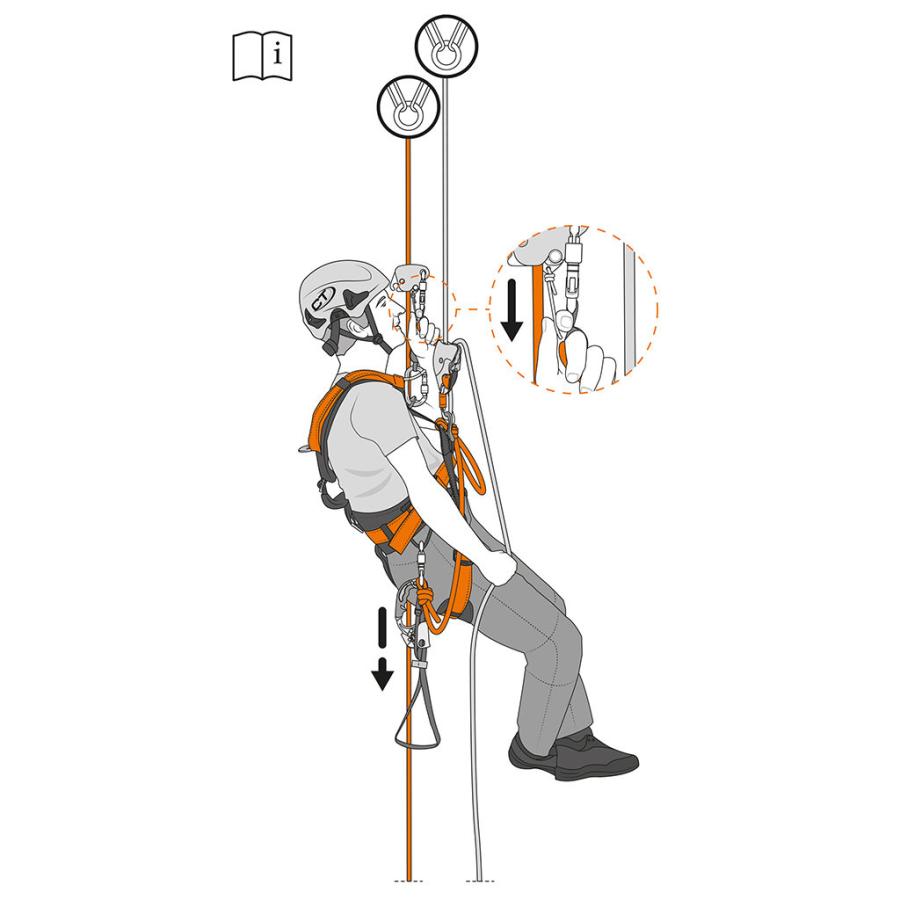 i

CT