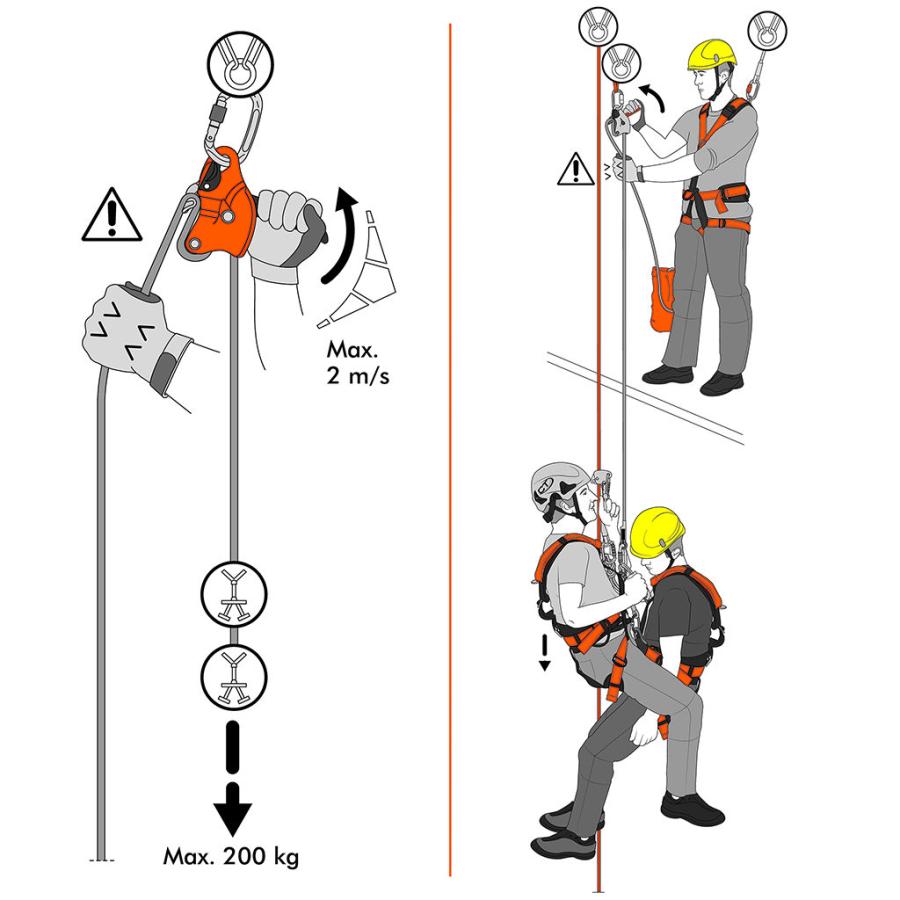 Max.
2 m/s

Max. 200 kg