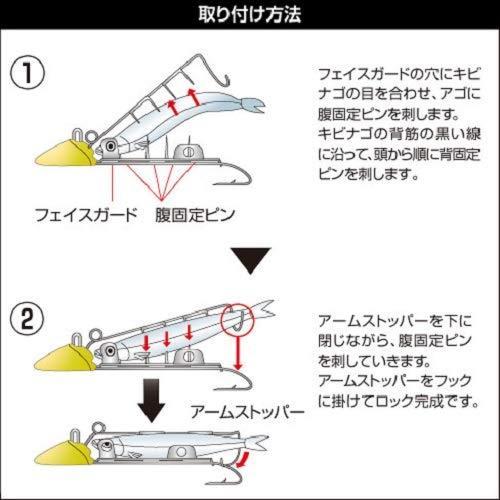 取り付け方法

①

フェイスガードの穴にキビナゴの目を合わせ、アゴに腹固定ピンを刺します。
キビナゴの背筋の黒い線に沿って、頭から順に背固定ピンを刺します。

フェイスガード　腹固定ピン

②

アームストッパーを下に閉じながら、腹固定ピンを刺していきます。
アームストッパーをフックに掛けてロック完成です。

アームストッパー