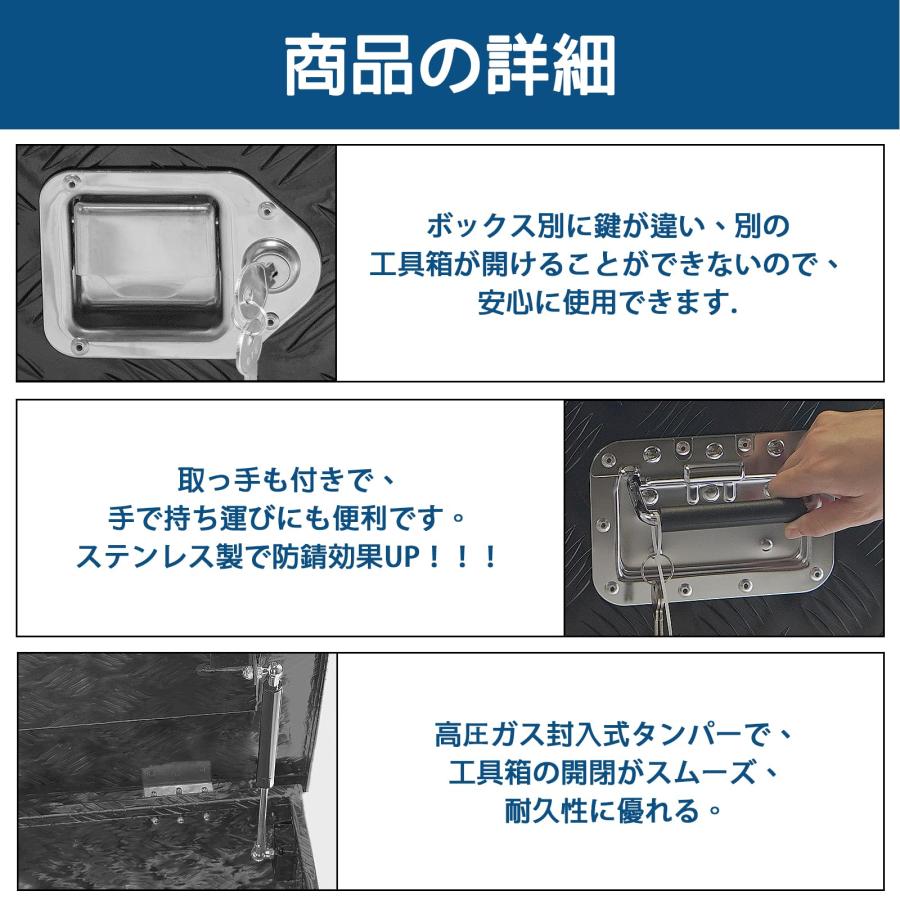 商品の詳細

ボックス別に鍵が違い、別の工具箱が開けることができないので、安心に使用できます.

取っ手も付きで、手で持ち運びにも便利です。ステンレス製で防錆効果UP！！！

高圧ガス封入式タンパーで、工具箱の開閉がスムーズ、耐久性に優れる。