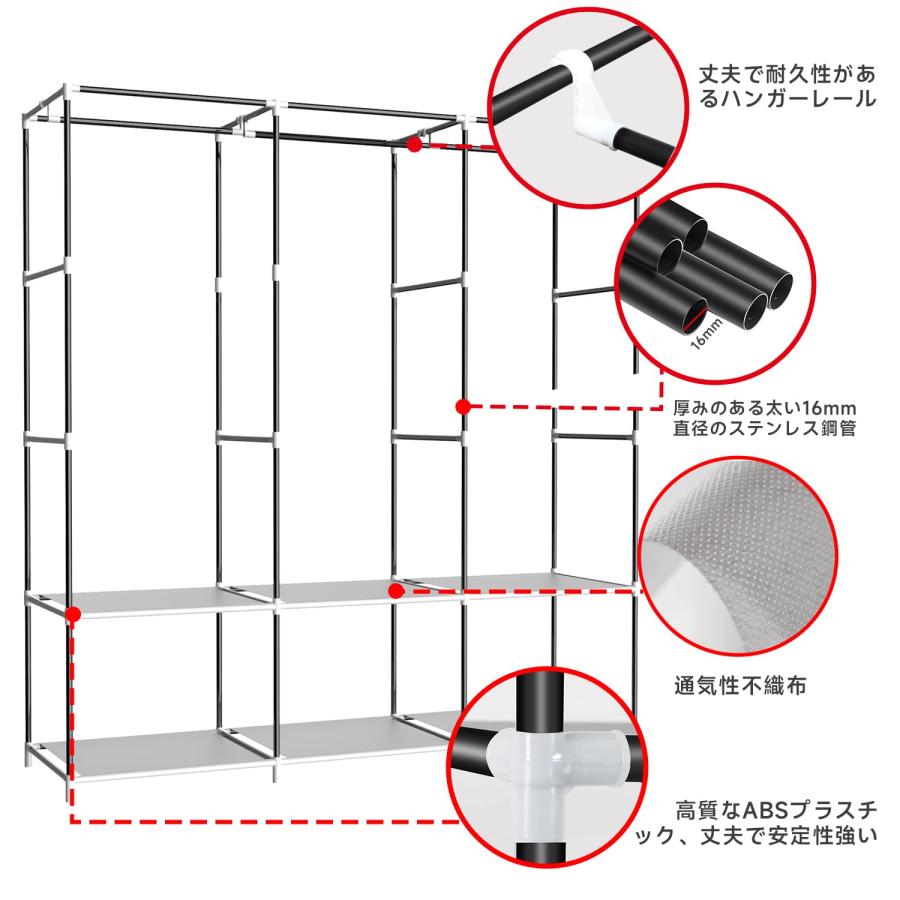 丈夫で耐久性があるハンガーレール

16mm

厚みのある太い16mm直径のステンレス鋼管

通気性不織布

高質なABSプラスチック、丈夫で安定性強い