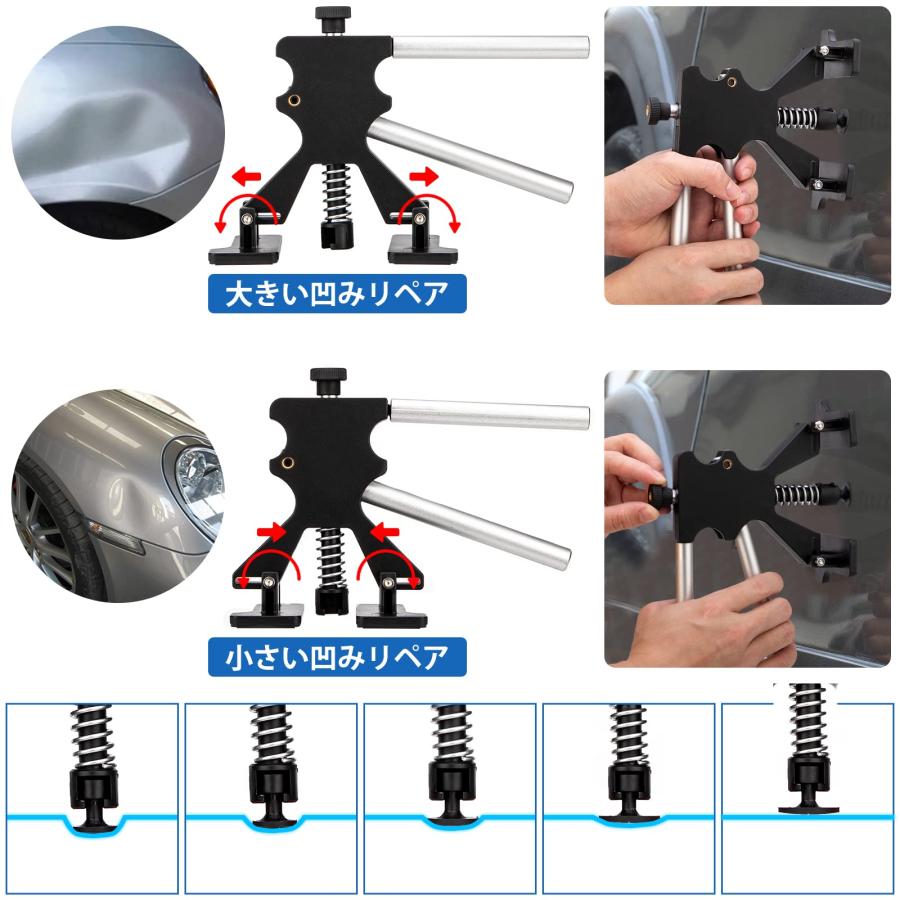 大きい凹みリペア

小さい凹みリペア