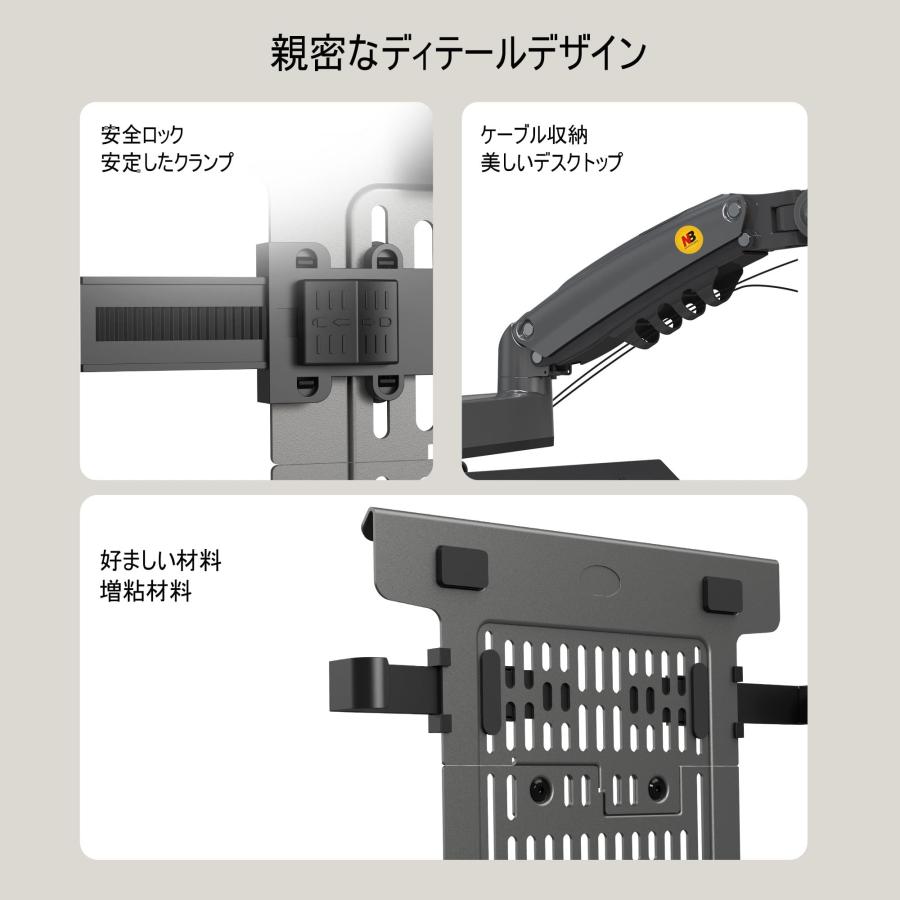 親密なディテールデザイン

安全ロック
安定したクランプ

ケーブル収納
美しいデスクトップ

NB

好ましい材料
増粘材料