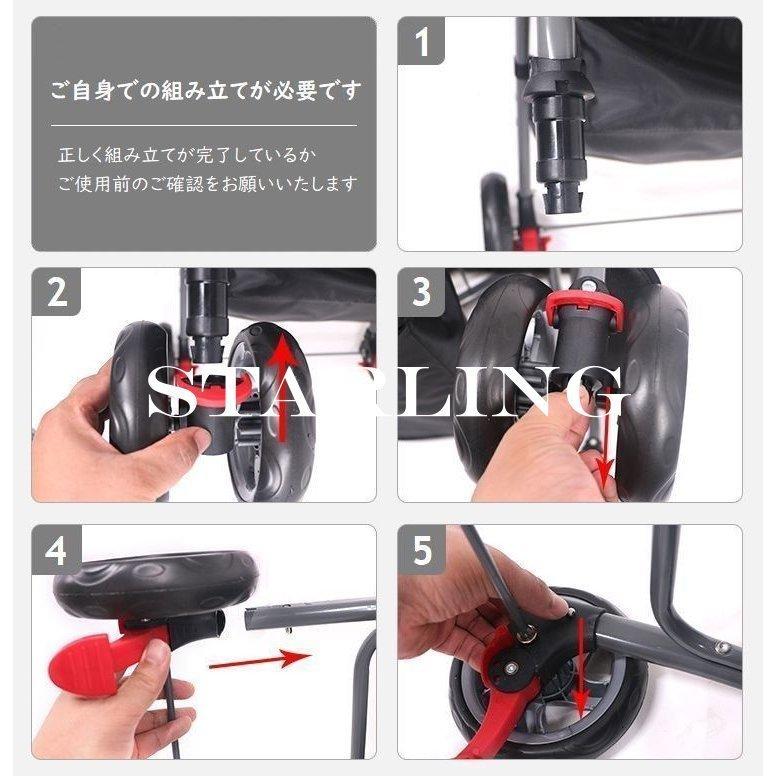 ご自身での組み立てが必要です

正しく組み立てが完了しているか
ご使用前のご確認をお願いいたします

1

2

3

STARLING

4

5