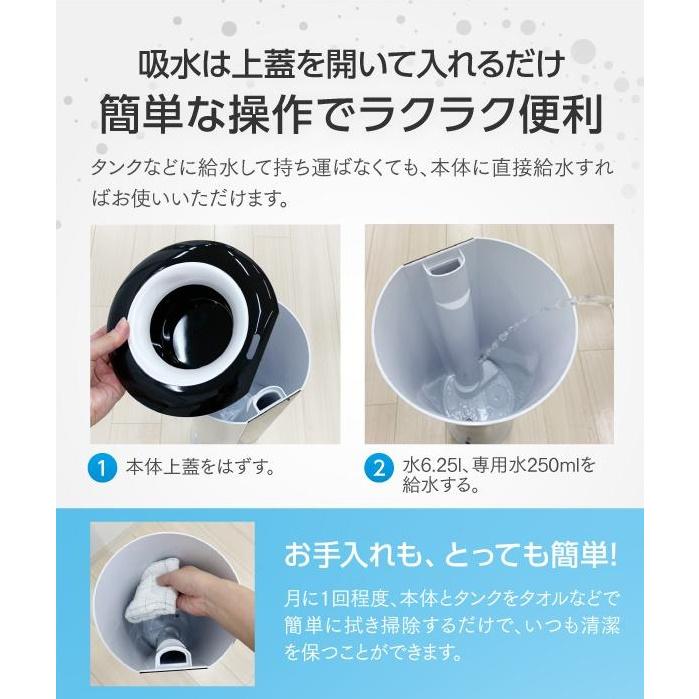 吸水は上蓋を開いて入れるだけ
簡単な操作でラクラク便利

タンクなどに給水して持ち運ばなくても、本体に直接給水すればお使いいただけます。

1 本体上蓋をはずす。

2 水6.25l、専用水250mlを給水する。

お手入れも、とっても簡単!

月に1回程度、本体とタンクをタオルなどで簡単に拭き掃除するだけで、いつも清潔を保つことができます。