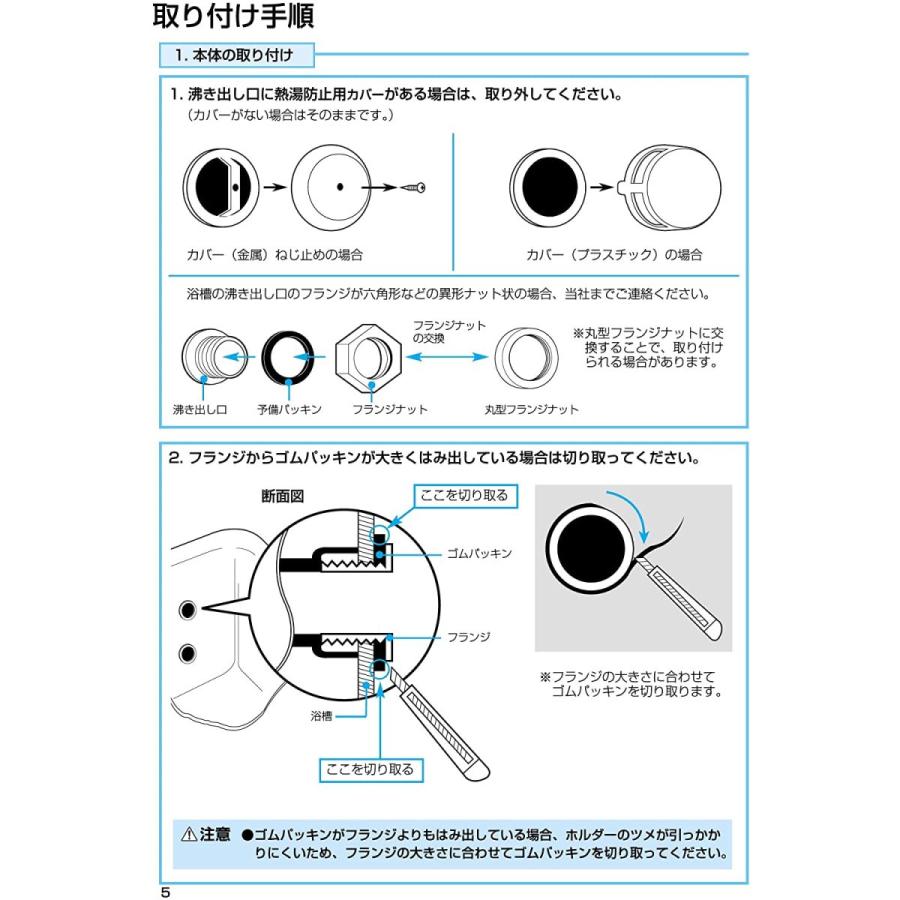 取り付け手順

1. 本体の取り付け

1. 沸き出し口に熱湯防止用カバーがある場合は、取り外してください。
（カバーがない場合はそのままです。）

カバー（金属）ねじ止めの場合

カバー（プラスチック）の場合

浴槽の沸き出し口のフランジが六角形などの異形ナット状の場合、当社までご連絡ください。

フランジナットの交換

※丸型フランジナットに交換することで、取り付けられる場合があります。

沸き出し口
予備パッキン
フランジナット
丸型フランジナット

2. フランジからゴムパッキンが大きくはみ出している場合は切り取ってください。

断面図

ここを切り取る

ゴムパッキン

フランジ

浴槽

ここを切り取る

※フランジの大きさに合わせてゴムパッキンを切り取ります。

⚠注意 ●ゴムパッキンがフランジよりもはみ出している場合、ホルダーのツメが引っかかりにくいため、フランジの大きさに合わせてゴムパッキンを切り取ってください。

5