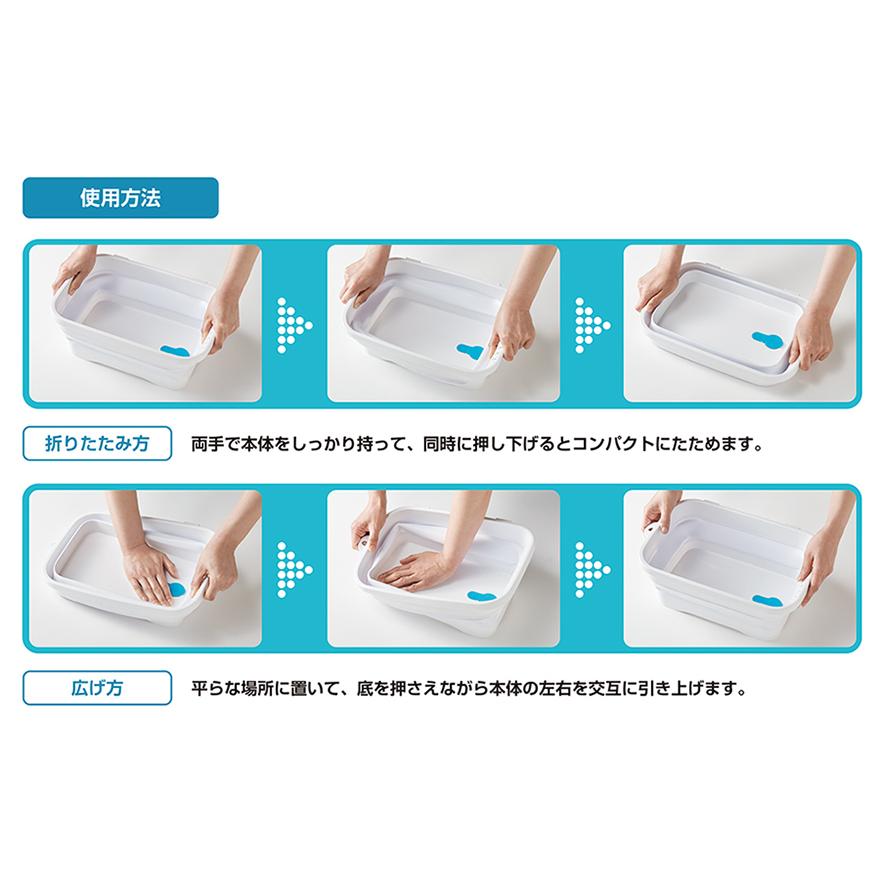 使用方法

折りたたみ方

両手で本体をしっかり持って、同時に押し下げるとコンパクトにたためます。

広げ方

平らな場所に置いて、底を押さえながら本体の左右を交互に引き上げます。