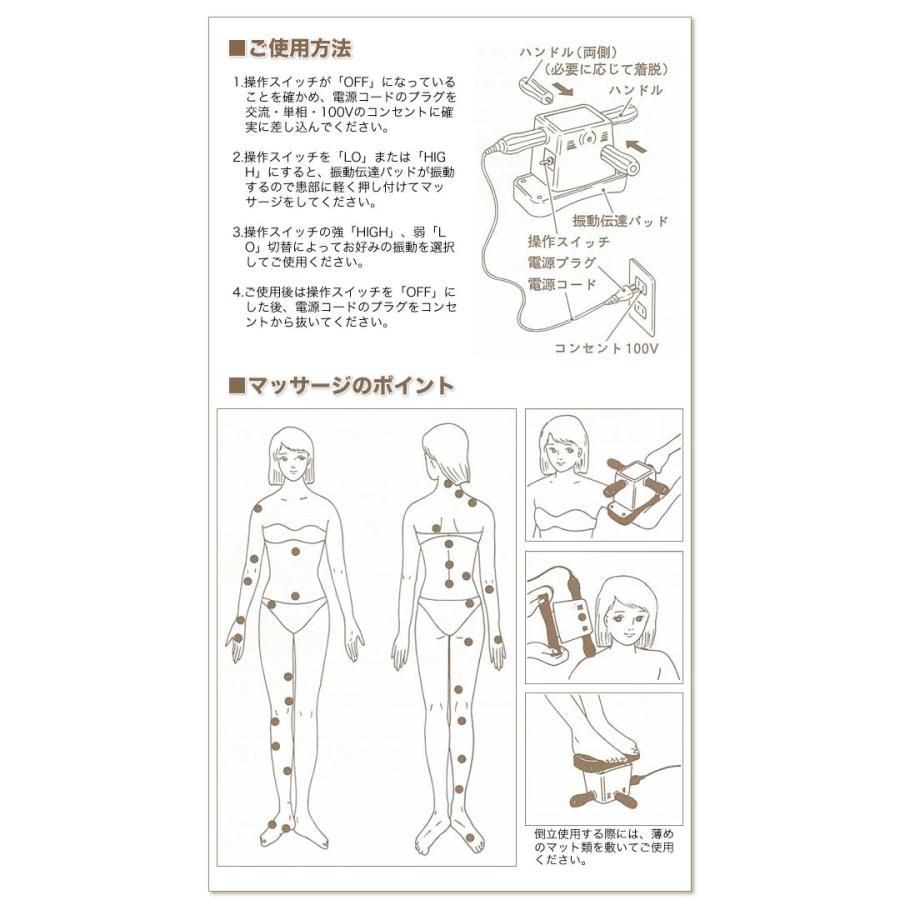 ■ご使用方法

1.操作スイッチが「OFF」になっていることを確かめ、電源コードのプラグを交流・単相・100Vのコンセントに確実に差し込んでください。

2.操作スイッチを「LO」または「HIGH」にすると、振動伝達パッドが振動するので患部に軽く押し付けてマッサージをしてください。

3.操作スイッチの強「HIGH」、弱「LO」切替によってお好みの振動を選択してご使用ください。

4.ご使用後は操作スイッチを「OFF」にした後、電源コードのプラグをコンセントから抜いてください。

ハンドル（両側）
（必要に応じて着脱）
ハンドル
振動伝達パッド
操作スイッチ
電源プラグ
電源コード
コンセント100V

■マッサージのポイント

倒立使用する際には、薄めのマット類を敷いてご使用ください。