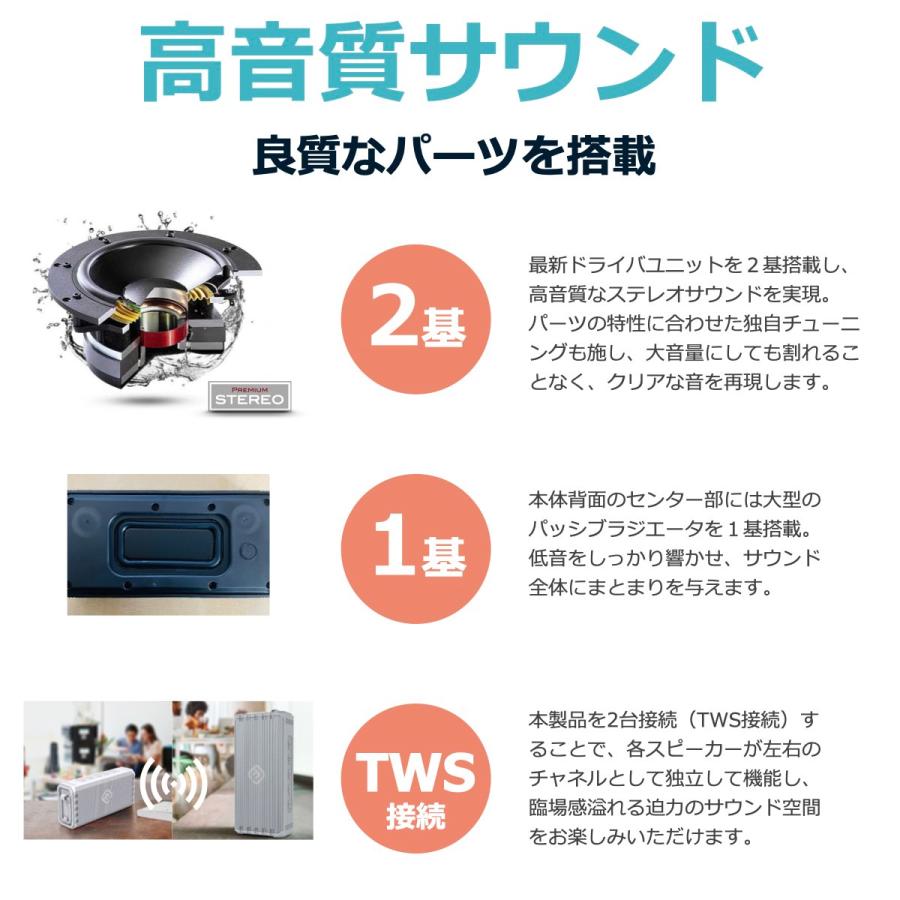 高音質サウンド

良質なパーツを搭載

PREMIUM STEREO

2基

最新ドライバユニットを２基搭載し、高音質なステレオサウンドを実現。パーツの特性に合わせた独自チューニングも施し、大音量にしても割れることなく、クリアな音を再現します。

1基

本体背面のセンター部には大型のパッシブラジエータを１基搭載。低音をしっかり響かせ、サウンド全体にまとまりを与えます。

TWS 接続

本製品を2台接続（TWS接続）することで、各スピーカーが左右のチャネルとして独立して機能し、臨場感溢れる迫力のサウンド空間をお楽しみいただけます。