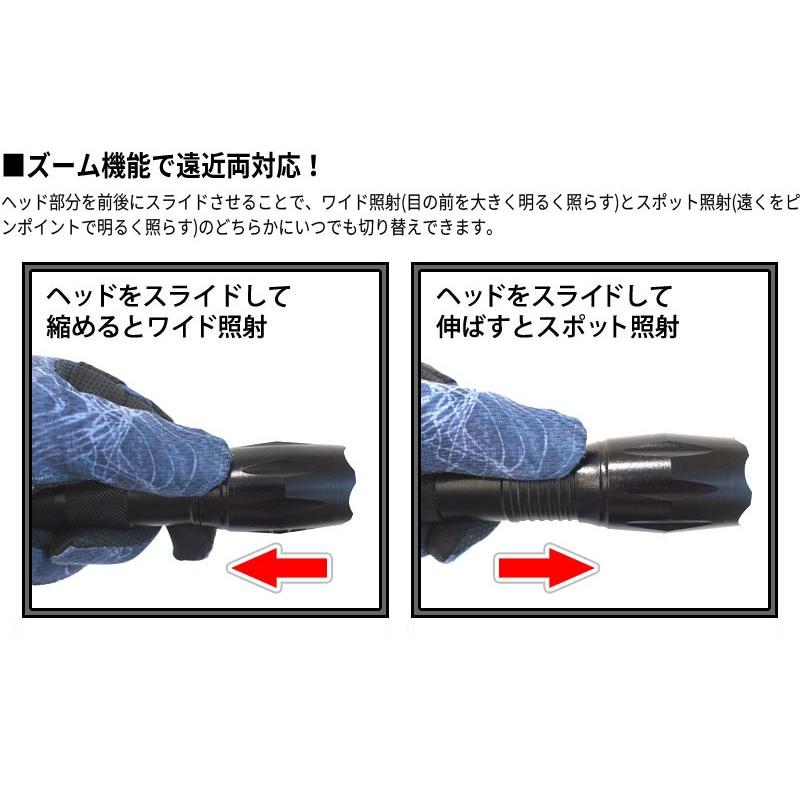 ■ズーム機能で遠近両対応！
ヘッド部分を前後にスライドさせることで、ワイド照射(目の前を大きく明るく照らす)とスポット照射(遠くをピンポイントで明るく照らす)のどちらかにいつでも切り替えできます。

ヘッドをスライドして
縮めるとワイド照射

ヘッドをスライドして
伸ばすとスポット照射