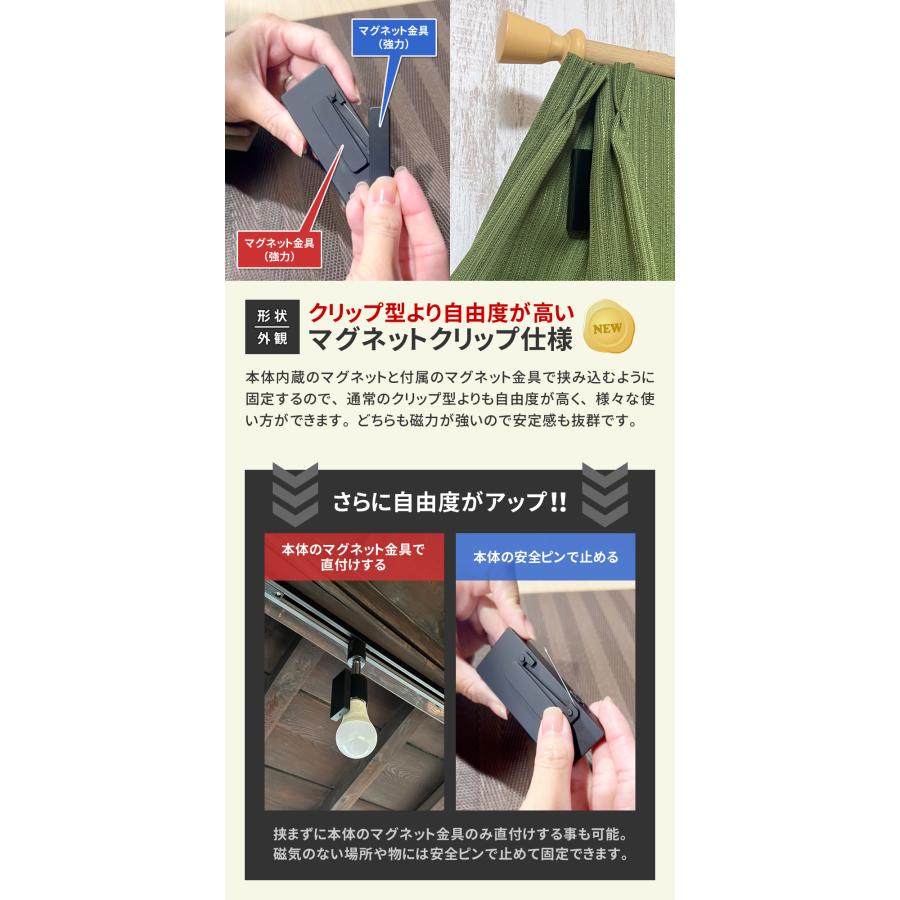 マグネット金具
(強力)

マグネット金具
(強力)

形状
外観

クリップ型より自由度が高い
マグネットクリップ仕様

NEW

本体内蔵のマグネットと付属のマグネット金具で挟み込むように固定するので、通常のクリップ型よりも自由度が高く、様々な使い方ができます。どちらも磁力が強いので安定感も抜群です。

さらに自由度がアップ!!

本体のマグネット金具で直付けする

本体の安全ピンで止める

挟まずに本体のマグネット金具のみ直付けする事も可能。
磁気のない場所や物には安全ピンで止めて固定できます。