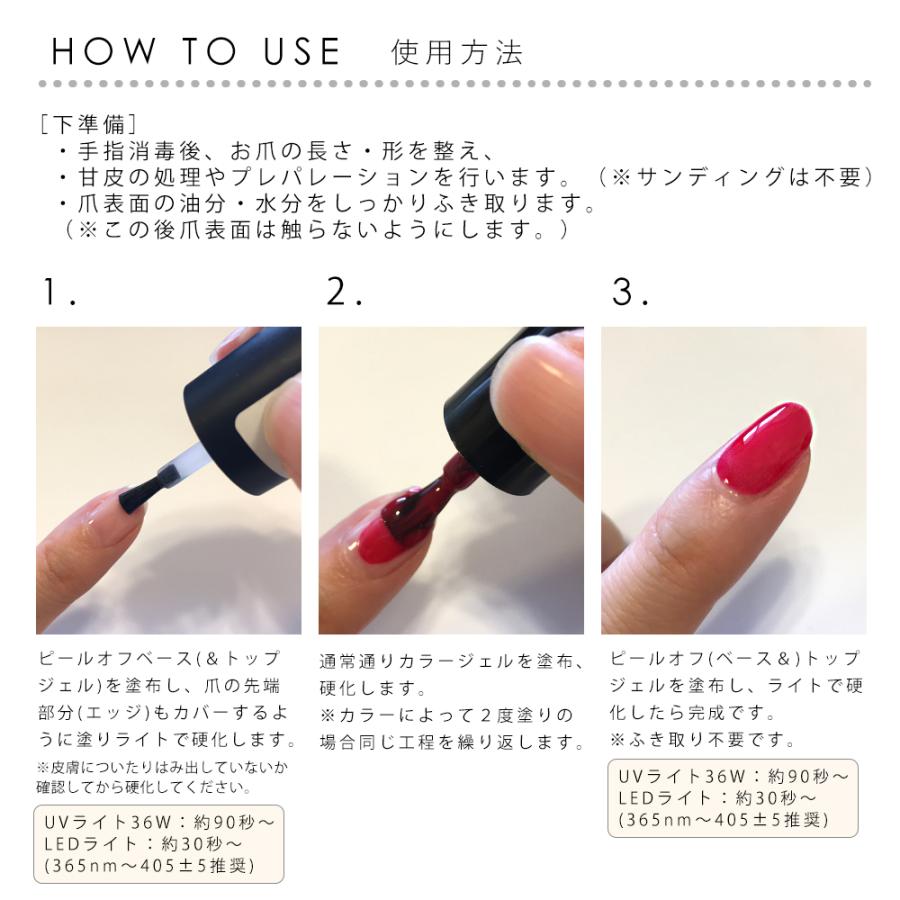 HOW TO USE　使用方法

［下準備］
・手指消毒後、お爪の長さ・形を整え、
・甘皮の処理やプレパレーションを行います。（※サンディングは不要）
・爪表面の油分・水分をしっかりふき取ります。
（※この後爪表面は触らないようにします。）

1.

ピールオフベース(＆トップジェル)を塗布し、爪の先端部分(エッジ)もカバーするように塗りライトで硬化します。

※皮膚についたりはみ出していないか確認してから硬化してください。

UVライト36W：約90秒～
LEDライト：約30秒～
(365nm～405±5推奨)

2.

通常通りカラージェルを塗布、硬化します。
※カラーによって２度塗りの場合同じ工程を繰り返します。

3.

ピールオフ(ベース＆)トップジェルを塗布し、ライトで硬化したら完成です。
※ふき取り不要です。

UVライト36W：約90秒～
LEDライト：約30秒～
(365nm～405±5推奨)