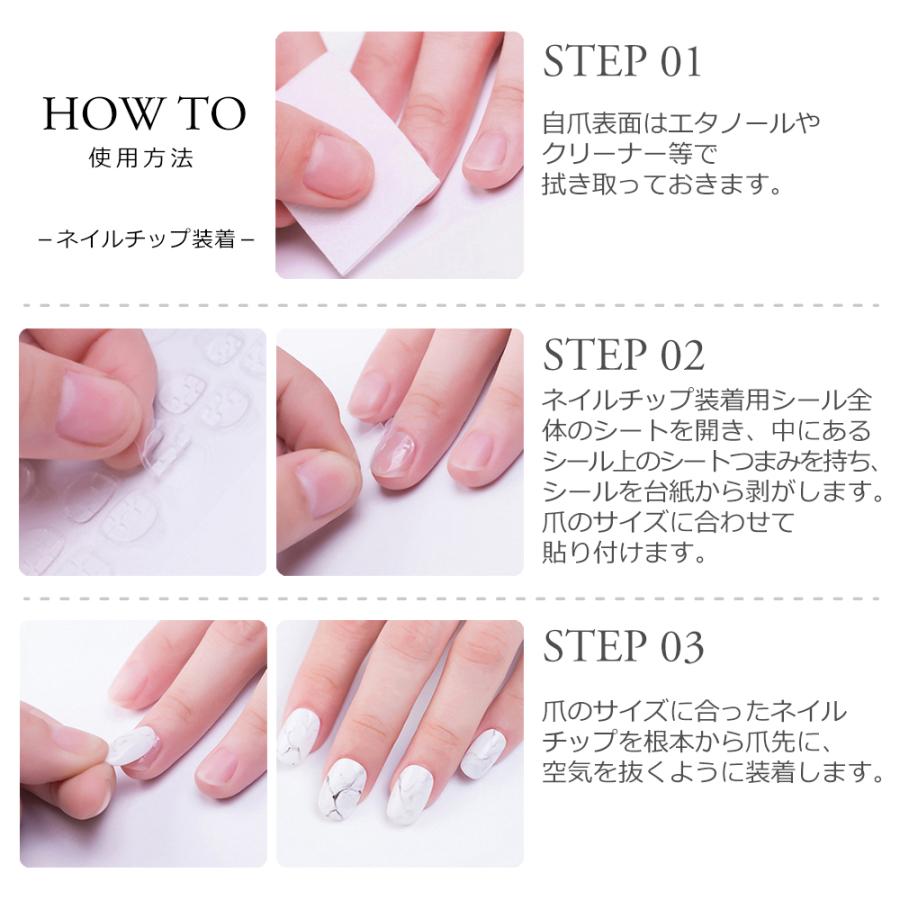 HOW TO
使用方法

－ネイルチップ装着－

STEP 01
自爪表面はエタノールやクリーナー等で拭き取っておきます。

STEP 02
ネイルチップ装着用シール全体のシートを開き、中にあるシール上のシートつまみを持ち、シールを台紙から剥がします。爪のサイズに合わせて貼り付けます。

STEP 03
爪のサイズに合ったネイルチップを根本から爪先に、空気を抜くように装着します。