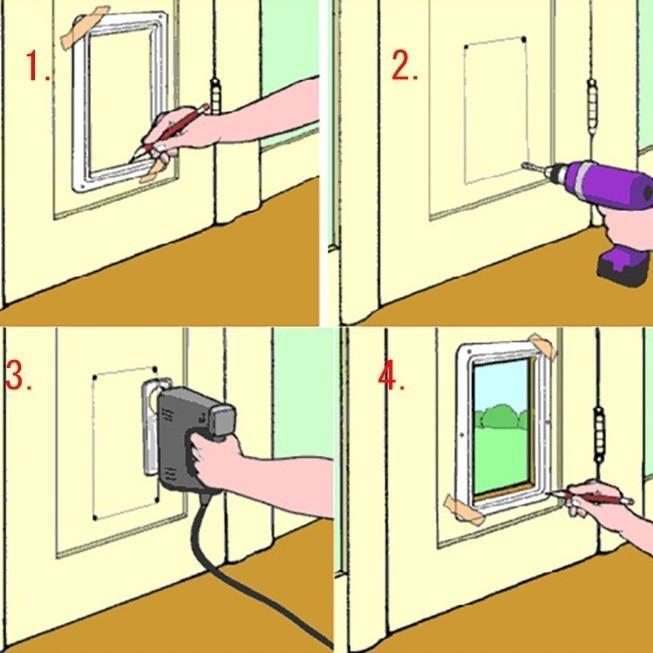 1.

2.

3.

4.