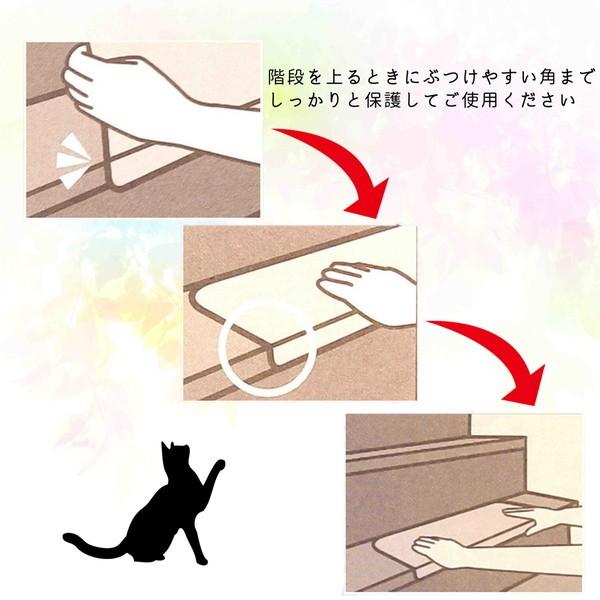 階段を上るときにぶつけやすい角まで
しっかりと保護してご使用ください