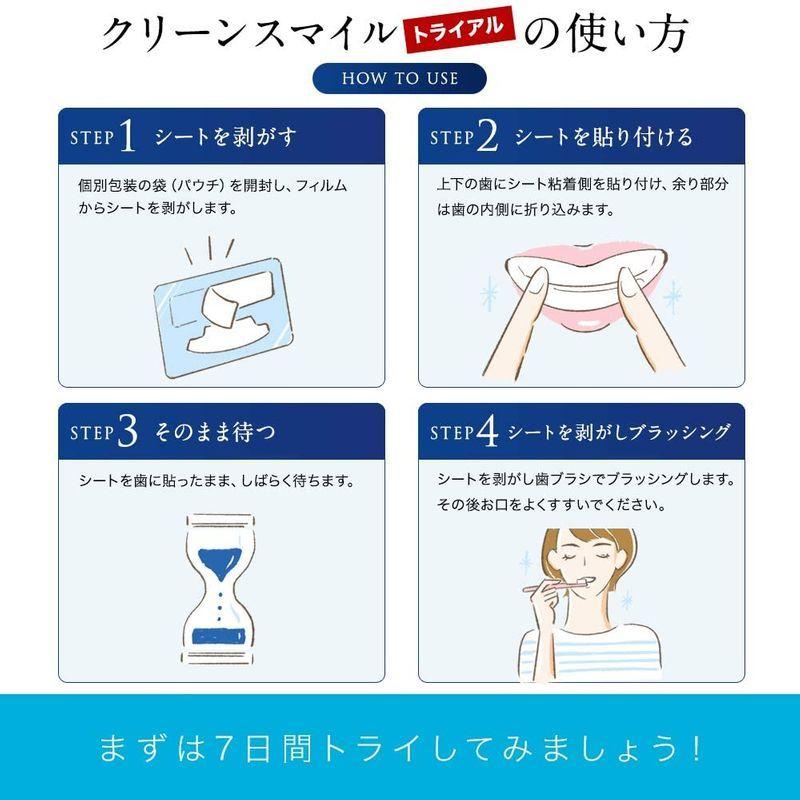 クリーンスマイル トライアル の使い方

HOW TO USE

STEP 1 シートを剥がす

個別包装の袋（パウチ）を開封し、フィルムからシートを剥がします。

STEP 2 シートを貼り付ける

上下の歯にシート粘着側を貼り付け、余り部分は歯の内側に折り込みます。

STEP 3 そのまま待つ

シートを歯に貼ったまま、しばらく待ちます。

STEP 4 シートを剥がしブラッシング

シートを剥がし歯ブラシでブラッシングします。その後お口をよくすすいでください。

まずは7日間トライしてみましょう！