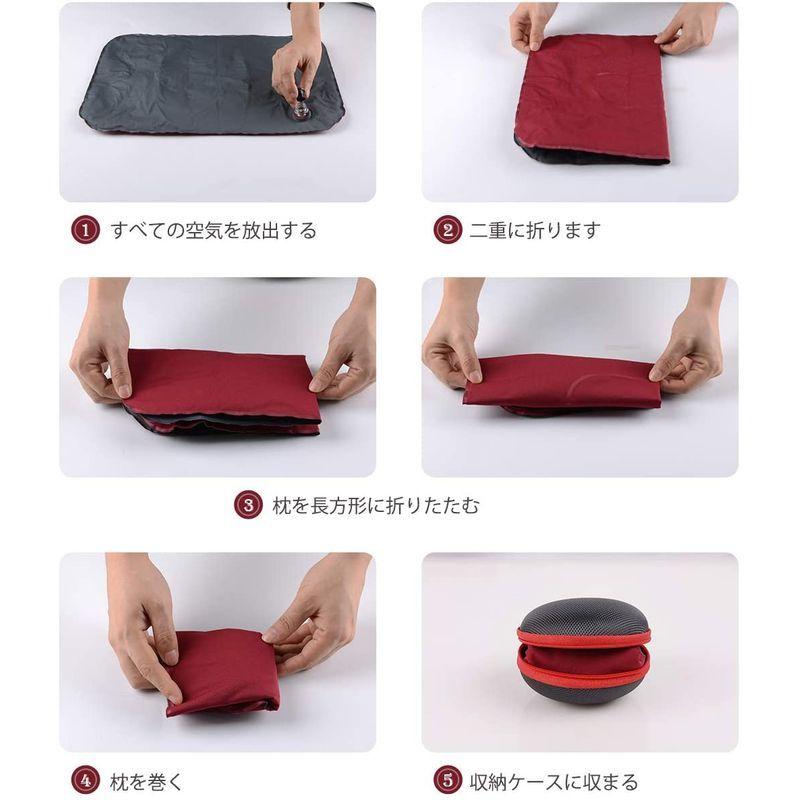 1 すべての空気を放出する

2 二重に折ります

3 枕を長方形に折りたたむ

4 枕を巻く

5 収納ケースに収まる