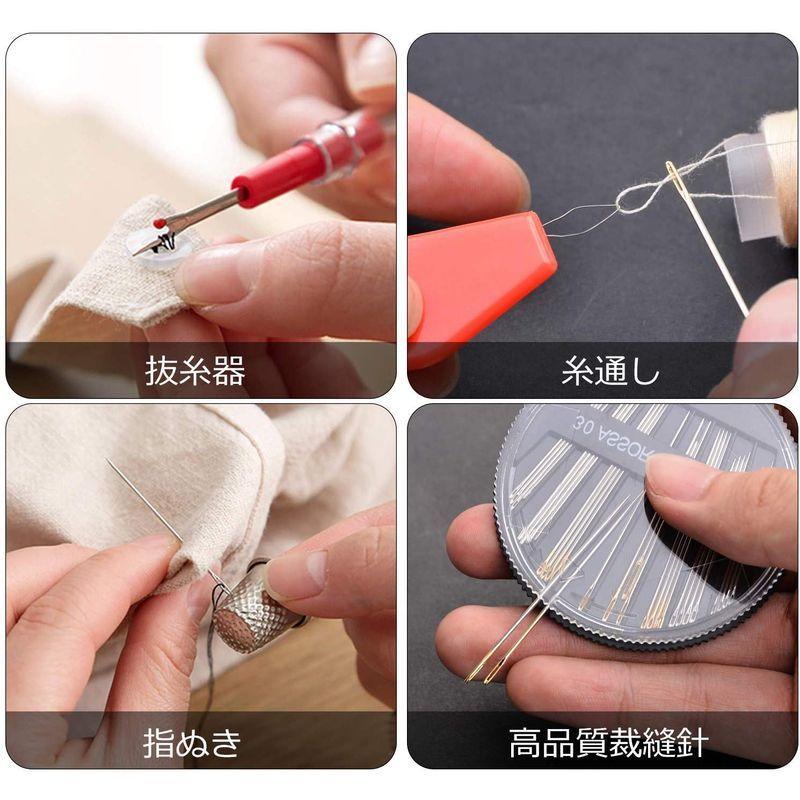 抜糸器

糸通し

30 ASSOR

指ぬき

高品質裁縫針