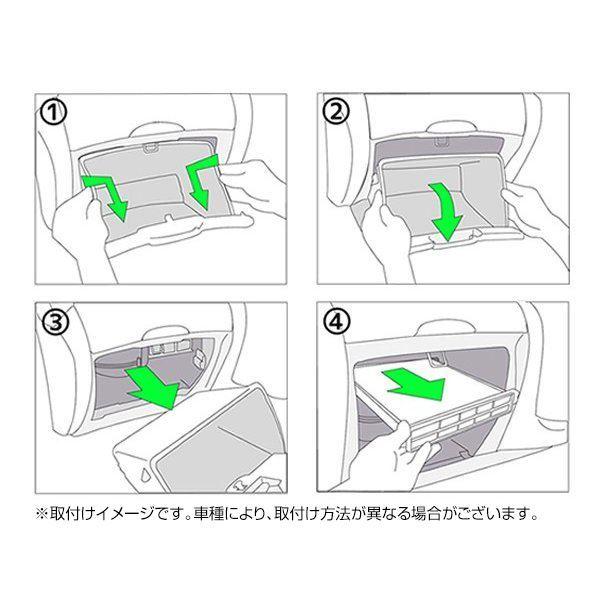 ①

②

③

④

※取付けイメージです。車種により、取付け方法が異なる場合がございます。