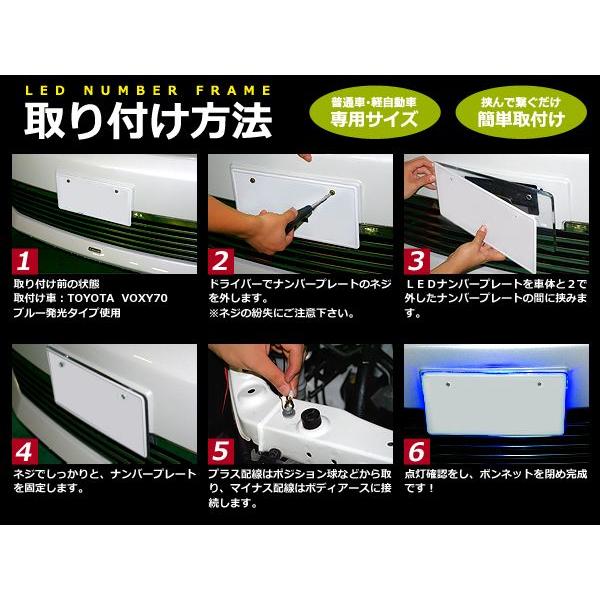 LED NUMBER FRAME
取り付け方法

普通車・軽自動車
専用サイズ

挟んで繋ぐだけ
簡単取付け

1
取り付け前の状態
取付け車：TOYOTA VOXY70
ブルー発光タイプ使用

2
ドライバーでナンバープレートのネジを外します。
※ネジの紛失にご注意下さい。

3
LEDナンバープレートを車体と2で外したナンバープレートの間に挟みます。

4
ネジでしっかりと、ナンバープレートを固定します。

5
プラス配線はポジション球などから取り、マイナス配線はボディアースに接続します。

6
点灯確認をし、ボンネットを閉め完成です！