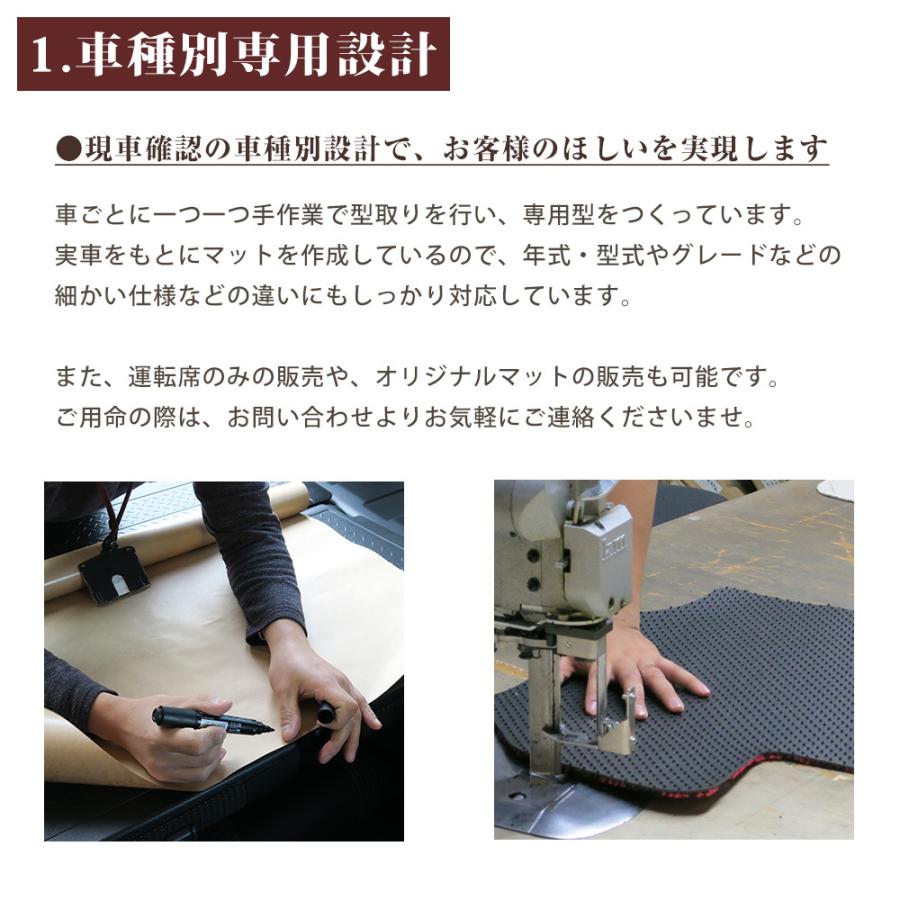 1.車種別専用設計

●現車確認の車種別設計で、お客様のほしいを実現します

車ごとに一つ一つ手作業で型取りを行い、専用型をつくっています。実車をもとにマットを作成しているので、年式・型式やグレードなどの細かい仕様などの違いにもしっかり対応しています。

また、運転席のみの販売や、オリジナルマットの販売も可能です。ご用命の際は、お問い合わせよりお気軽にご連絡くださいませ。