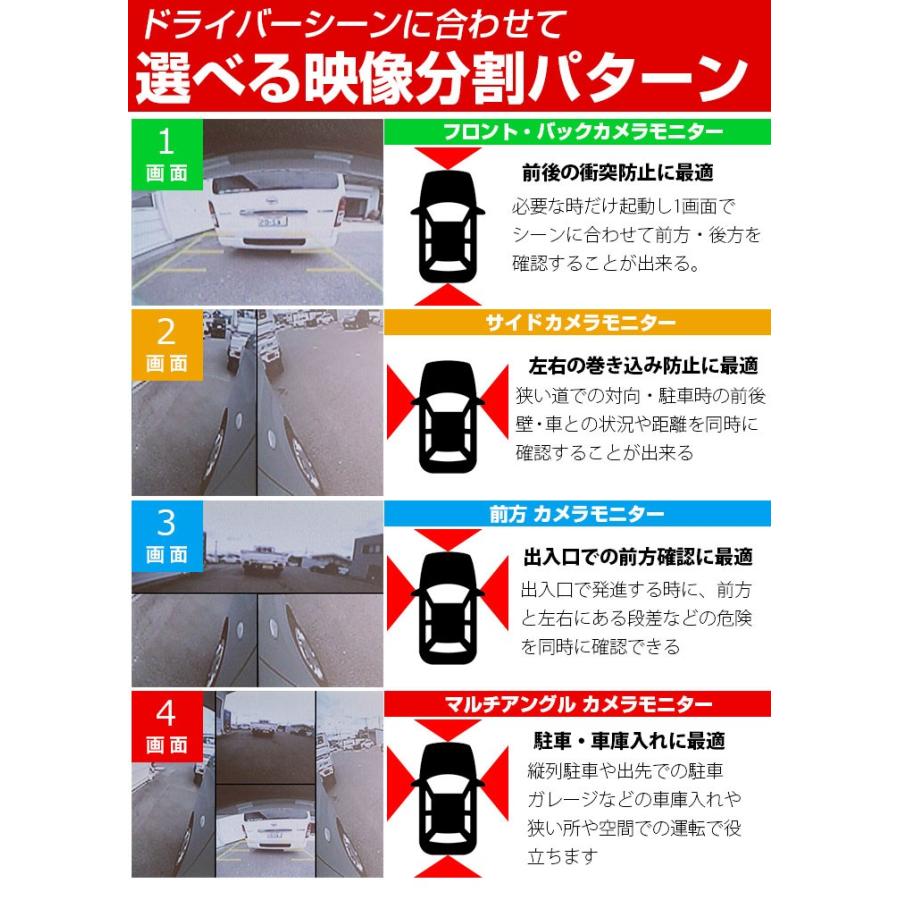 ドライバーシーンに合わせて
選べる映像分割パターン

1
画面

フロント・バックカメラモニター

前後の衝突防止に最適
必要な時だけ起動し1画面でシーンに合わせて前方・後方を確認することが出来る。

2
画面

サイドカメラモニター

左右の巻き込み防止に最適
狭い道での対向・駐車時の前後壁・車との状況や距離を同時に確認することが出来る

3
画面

前方 カメラモニター

出入口での前方確認に最適
出入口で発進する時に、前方と左右にある段差などの危険を同時に確認できる

4
画面

マルチアングル カメラモニター

駐車・車庫入れに最適
縦列駐車や出先での駐車ガレージなどの車庫入れや狭い所や空間での運転で役立ちます