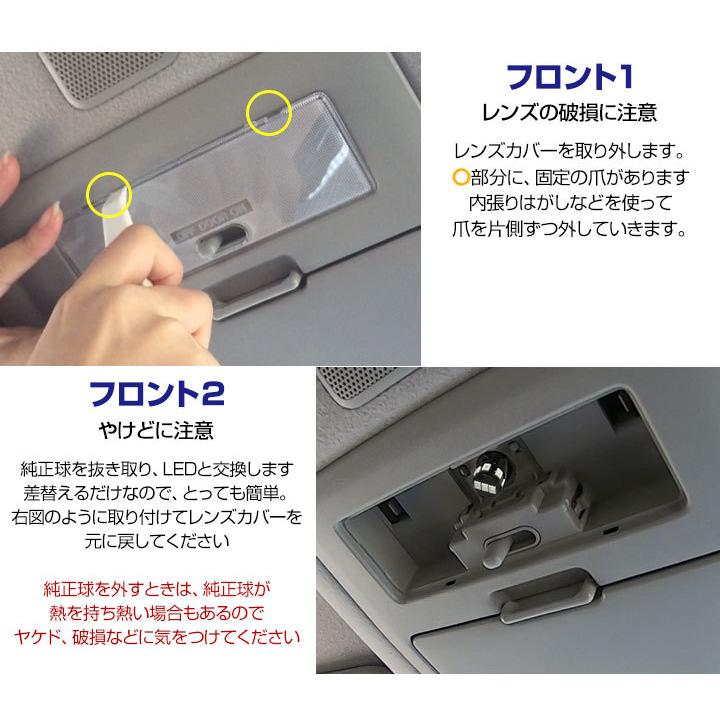 OFF DOOR ON

フロント1
レンズの破損に注意

レンズカバーを取り外します。
○部分に、固定の爪があります
内張りはがしなどを使って
爪を片側ずつ外していきます。

フロント2
やけどに注意

純正球を抜き取り、LEDと交換します
差替えるだけなので、とっても簡単。
右図のように取り付けてレンズカバーを
元に戻してください

純正球を外すときは、純正球が
熱を持ち熱い場合もあるので
ヤケド、破損などに気をつけてください