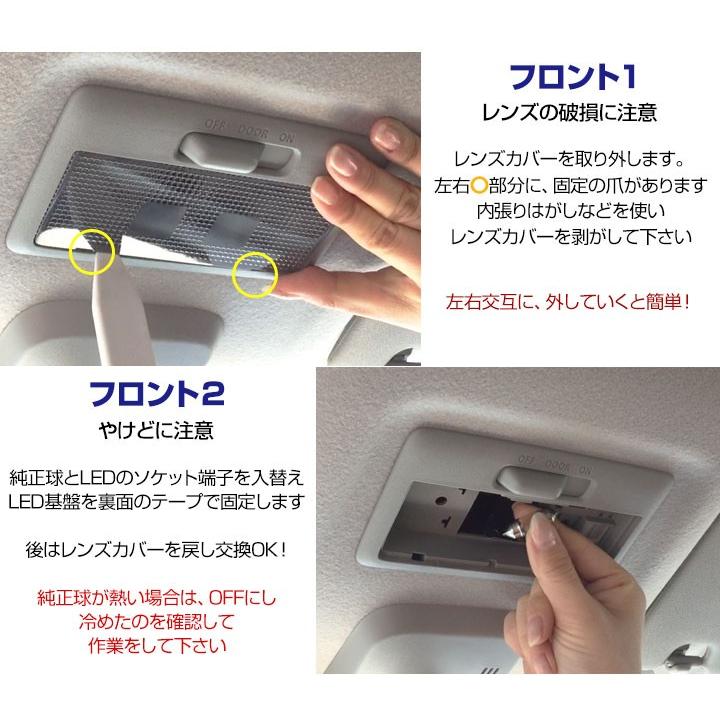 OFF DOOR ON

フロント1
レンズの破損に注意

レンズカバーを取り外します。
左右○部分に、固定の爪があります
内張りはがしなどを使い
レンズカバーを剥がして下さい

左右交互に、外していくと簡単！

フロント2
やけどに注意

純正球とLEDのソケット端子を入替え
LED基盤を裏面のテープで固定します

後はレンズカバーを戻し交換OK！

純正球が熱い場合は、OFFにし
冷めたのを確認して
作業をして下さい

OFF DOOR ON