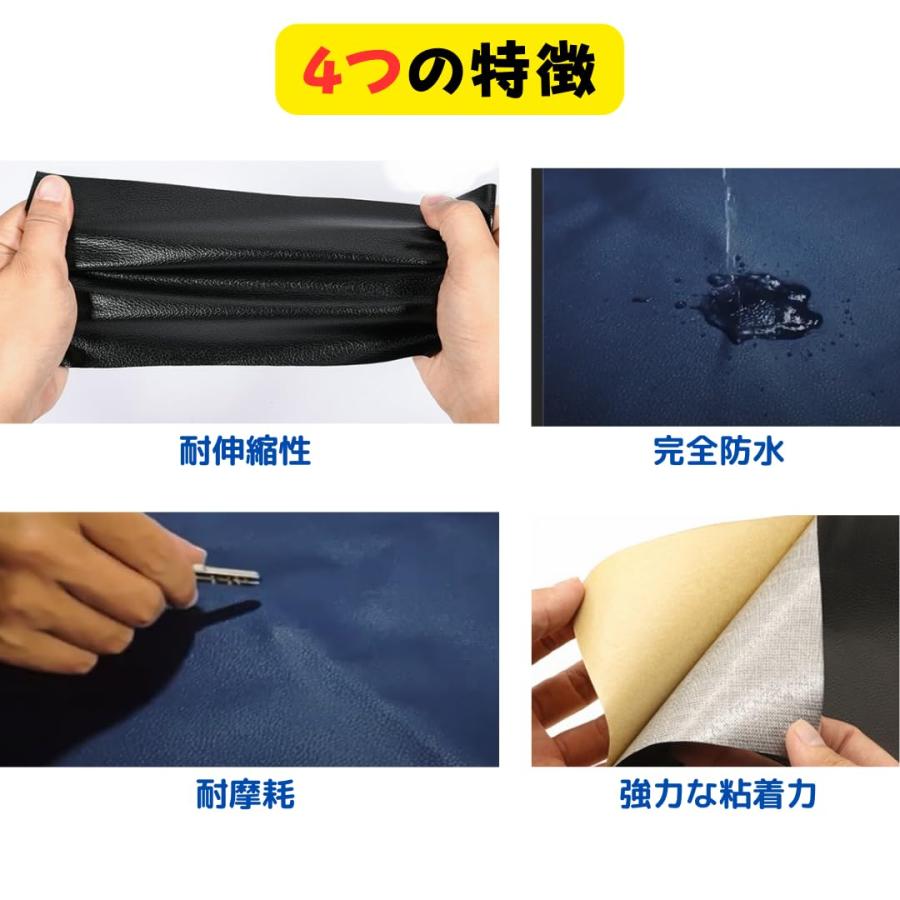 4つの特徴

耐伸縮性

完全防水

耐摩耗

強力な粘着力