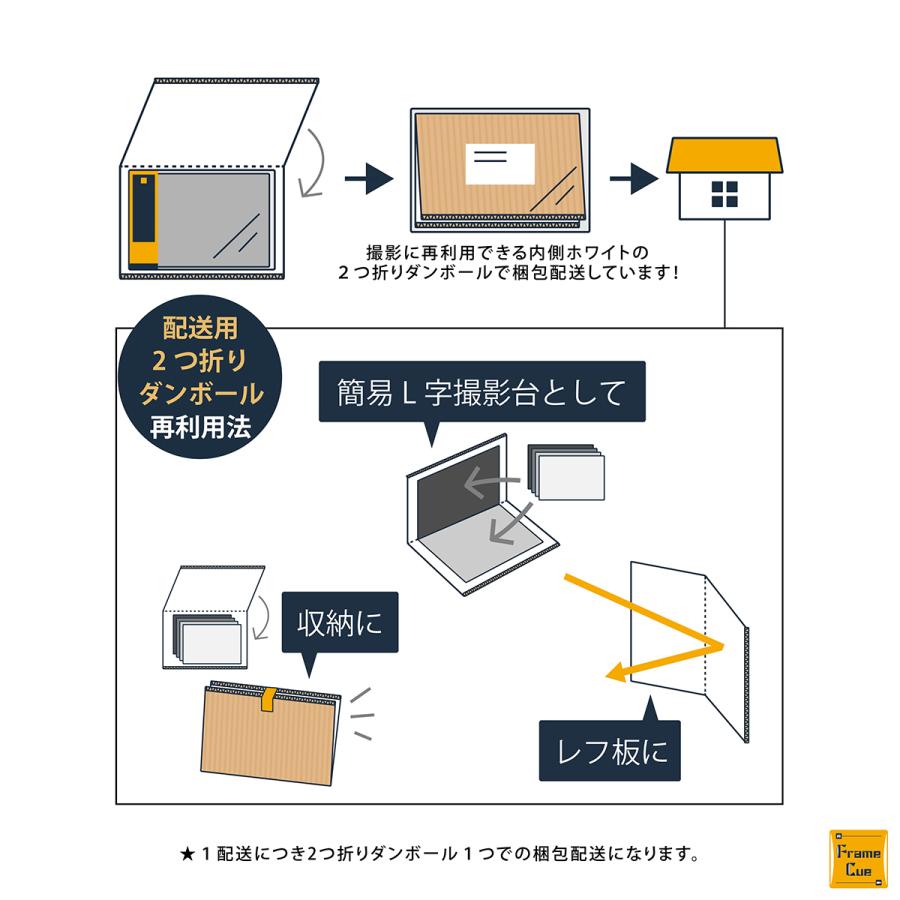 撮影に再利用できる内側ホワイトの
2つ折りダンボールで梱包配送しています!

配送用
2つ折り
ダンボール
再利用法

簡易L字撮影台として

収納に

レフ板に

★1配送につき2つ折りダンボール1つでの梱包配送になります。

Frame Cue