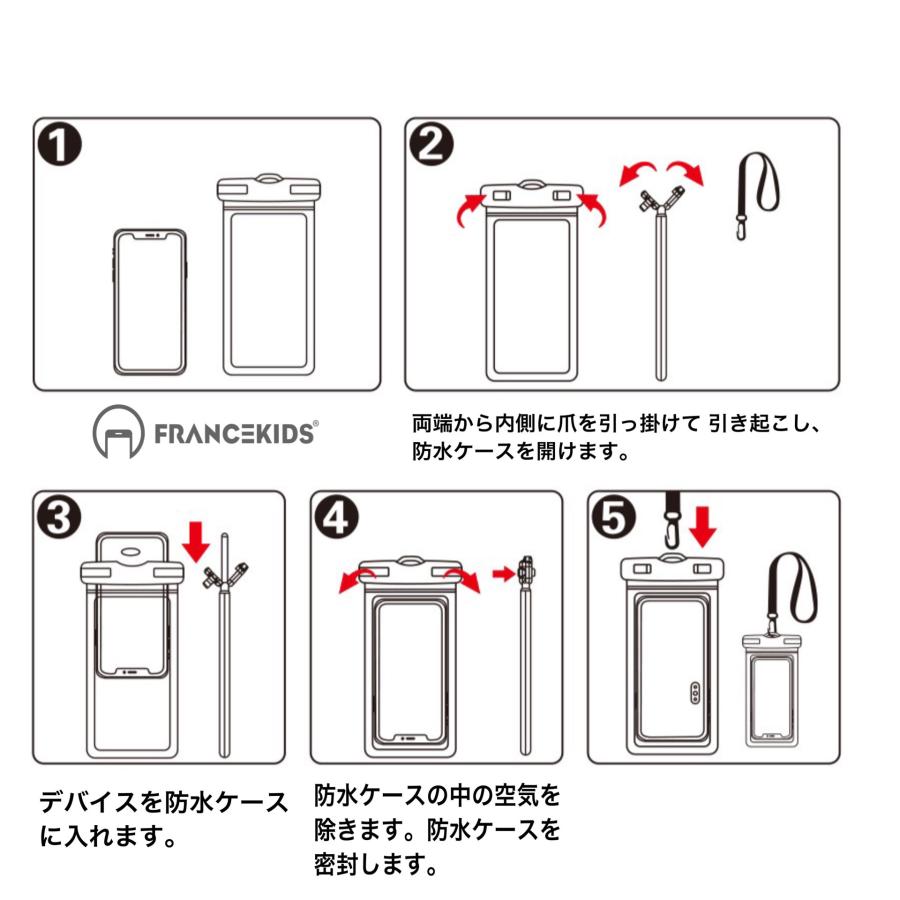 1

2

FRANCEKIDS®

両端から内側に爪を引っ掛けて 引き起こし、防水ケースを開けます。

3

4

5

デバイスを防水ケースに入れます。

防水ケースの中の空気を除きます。防水ケースを密封します。