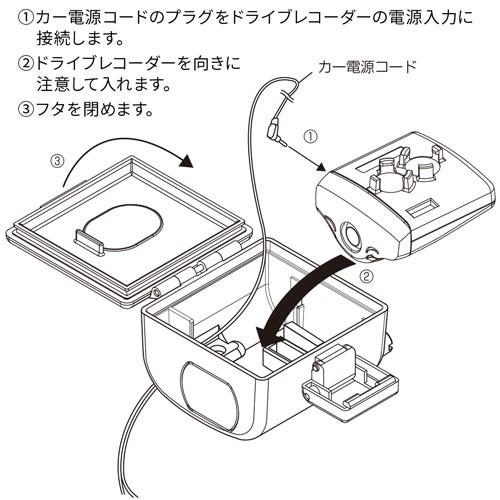 ①カー電源コードのプラグをドライブレコーダーの電源入力に接続します。

②ドライブレコーダーを向きに注意して入れます。

③フタを閉めます。

カー電源コード

①

③

②