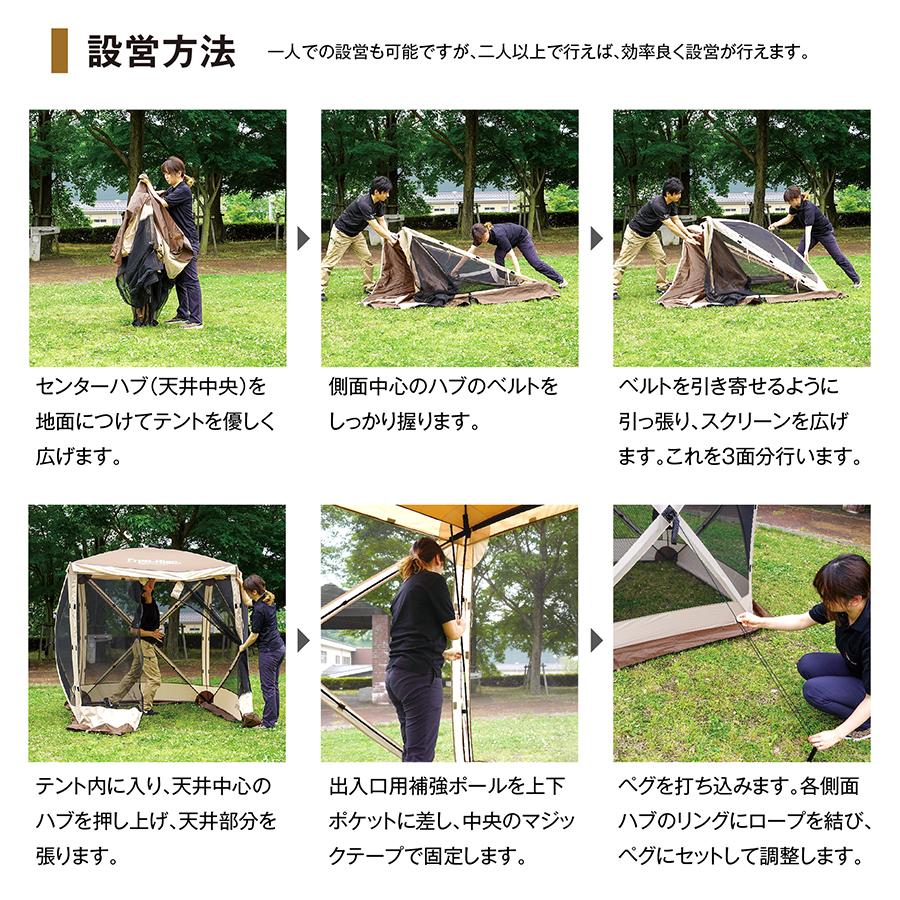 設営方法　一人での設営も可能ですが、二人以上で行えば、効率良く設営が行えます。

センターハブ（天井中央）を地面につけてテントを優しく広げます。

側面中心のハブのベルトをしっかり握ります。

ベルトを引き寄せるように引っ張り、スクリーンを広げます。これを3面分行います。

テント内に入り、天井中心のハブを押し上げ、天井部分を張ります。

出入口用補強ポールを上下ポケットに差し、中央のマジックテープで固定します。

ペグを打ち込みます。各側面ハブのリングにロープを結び、ペグにセットして調整します。