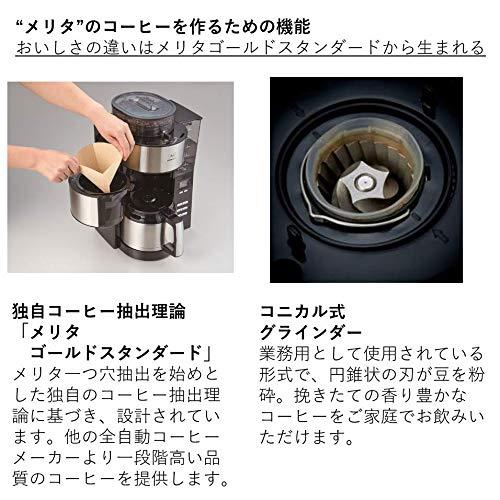 “メリタ”のコーヒーを作るための機能
おいしさの違いはメリタゴールドスタンダードから生まれる

独自コーヒー抽出理論
「メリタ
ゴールドスタンダード」
メリタ一つ穴抽出を始めとした独自のコーヒー抽出理論に基づき、設計されています。他の全自動コーヒーメーカーより一段階高い品質のコーヒーを提供します。

コニカル式
グラインダー
業務用として使用されている形式で、円錐状の刃が豆を粉砕。挽きたての香り豊かなコーヒーをご家庭でお飲みいただけます。