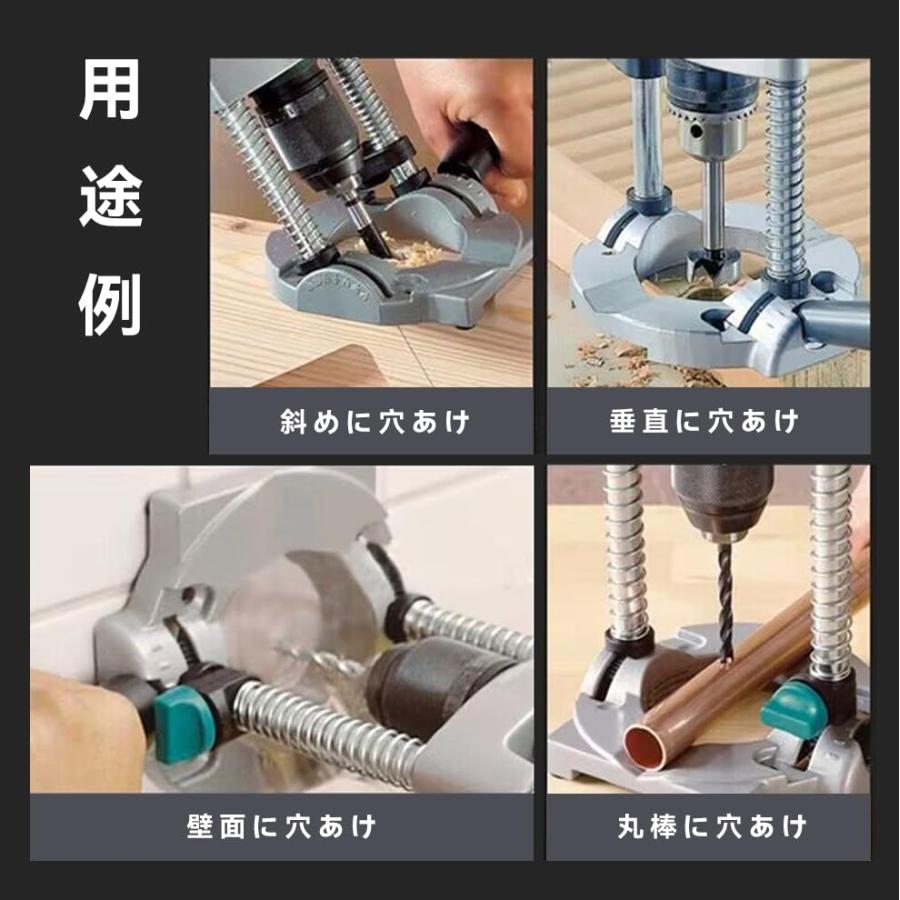 用途例

斜めに穴あけ

垂直に穴あけ

壁面に穴あけ

丸棒に穴あけ