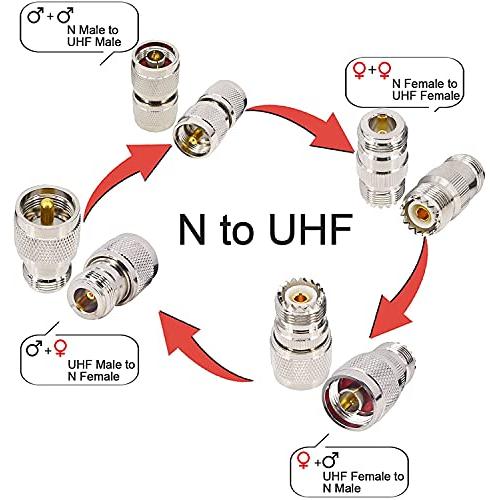 ♂ + ♂
N Male to UHF Male

♀ + ♀
N Female to UHF Female

N to UHF

♂ + ♀
UHF Male to N Female

♀ + ♂
UHF Female to N Male