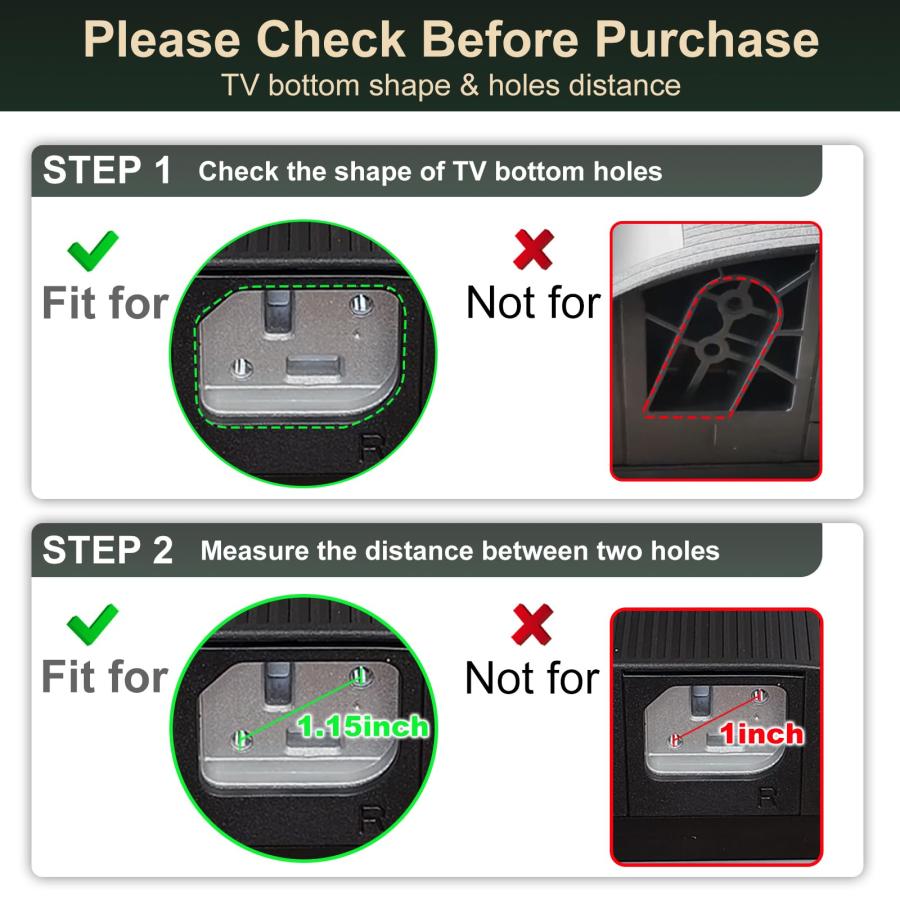 Please Check Before Purchase
TV bottom shape & holes distance

STEP 1 Check the shape of TV bottom holes

Fit for

R

Not for

STEP 2 Measure the distance between two holes

Fit for

1.15inch

R

Not for

1inch

R