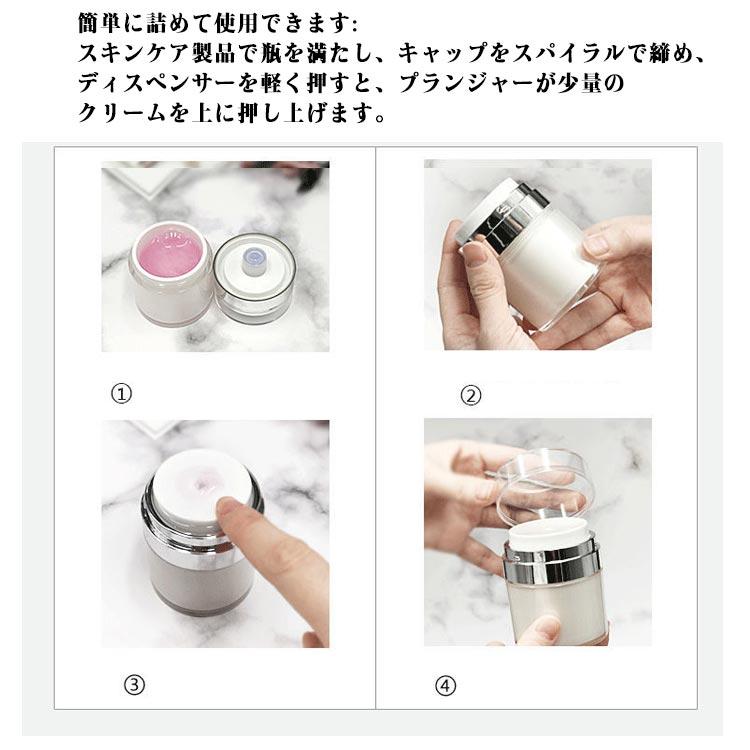 簡単に詰めて使用できます:
スキンケア製品で瓶を満たし、キャップをスパイラルで締め、ディスペンサーを軽く押すと、プランジャーが少量のクリームを上に押し上げます。

①

②

③

④