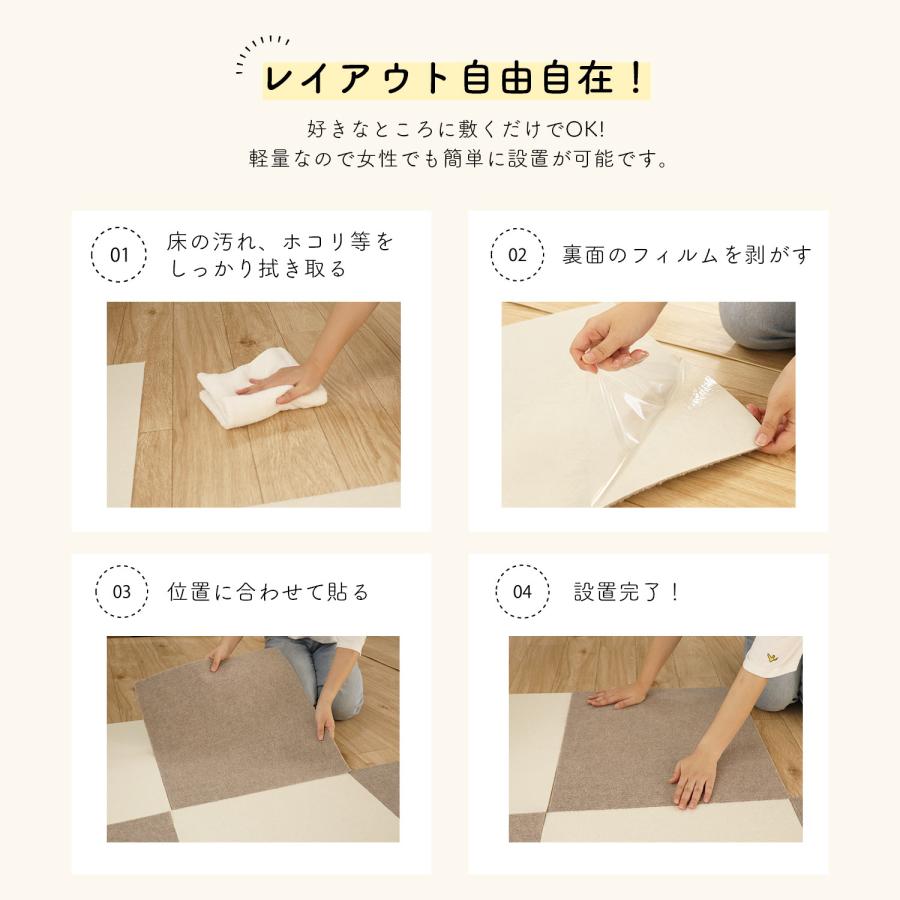 レイアウト自由自在！

好きなところに敷くだけでOK!
軽量なので女性でも簡単に設置が可能です。

01 床の汚れ、ホコリ等をしっかり拭き取る

02 裏面のフィルムを剥がす

03 位置に合わせて貼る

04 設置完了！