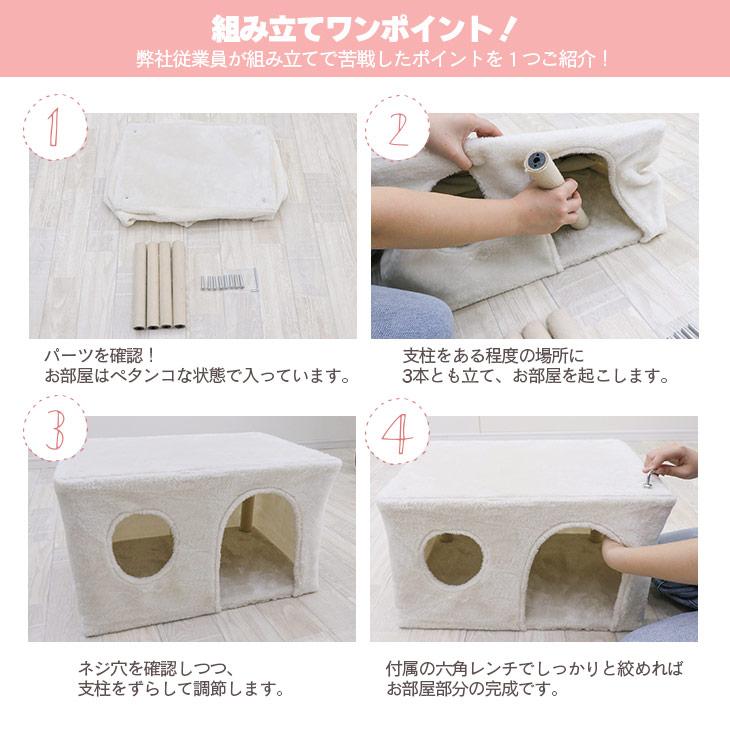 組み立てワンポイント！
弊社従業員が組み立てで苦戦したポイントを１つご紹介！

1

パーツを確認！
お部屋はペタンコな状態で入っています。

2

支柱をある程度の場所に
3本とも立て、お部屋を起こします。

3

ネジ穴を確認しつつ、
支柱をずらして調節します。

4

付属の六角レンチでしっかりと絞めれば
お部屋部分の完成です。